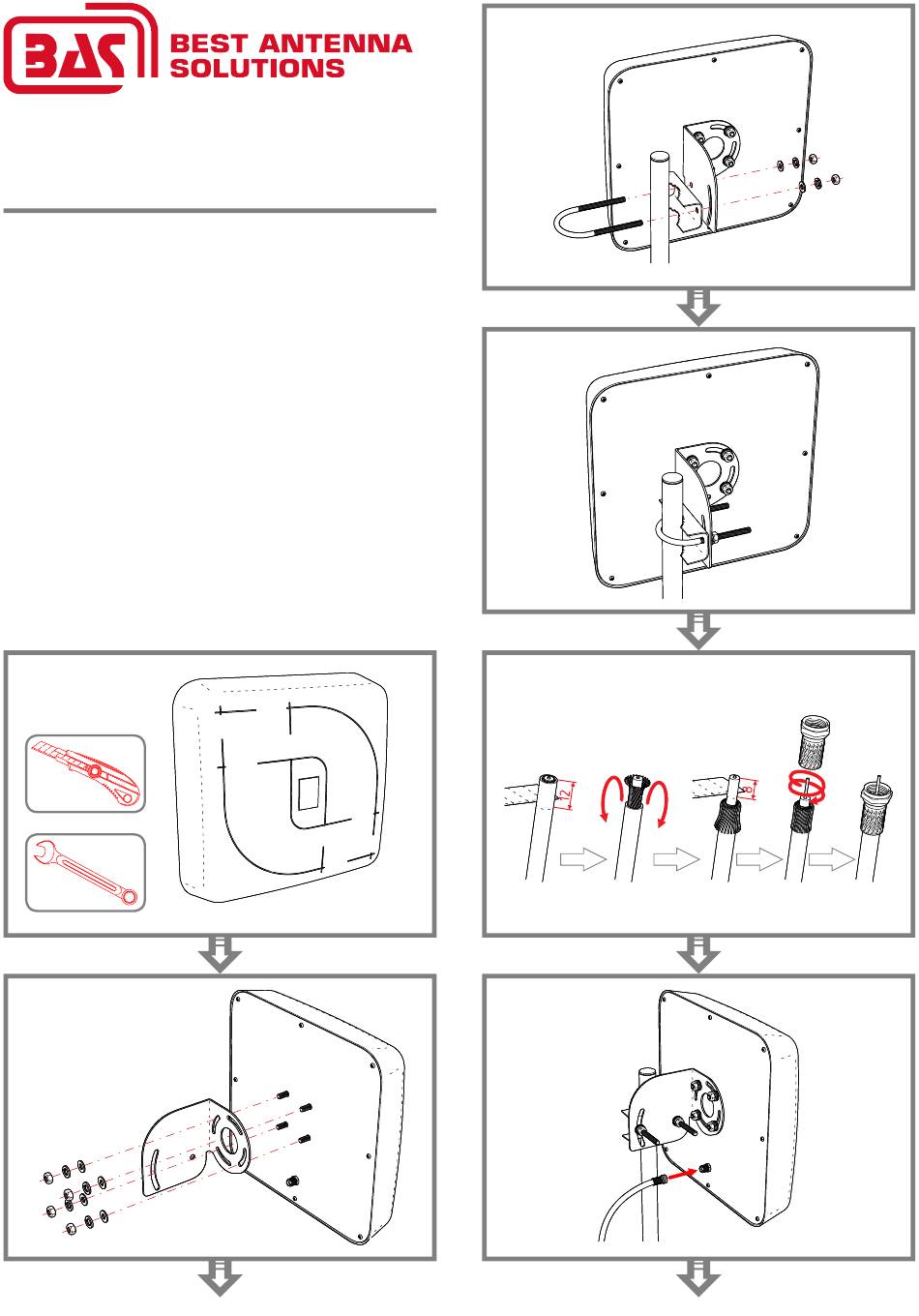 BAS BEST ANTENNA SOLUTIONS

12

8