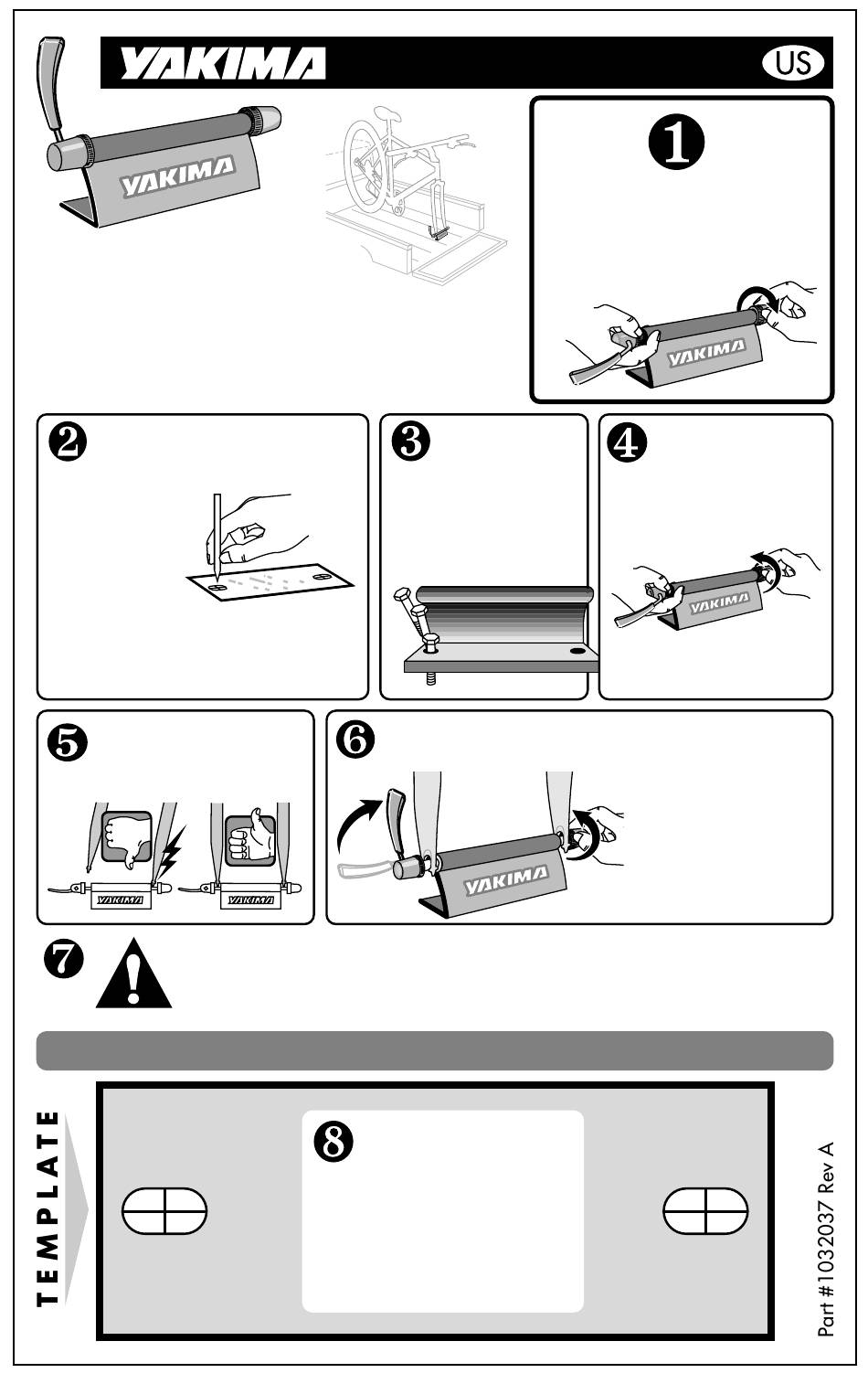 YAKIMA

US

YAKIMA

1

YAKIMA

2

3

4

YAKIMA

5

YAKIMA

YAKIMA

6

YAKIMA

7

TEMPLATE

8

Part #1032037 Rev A