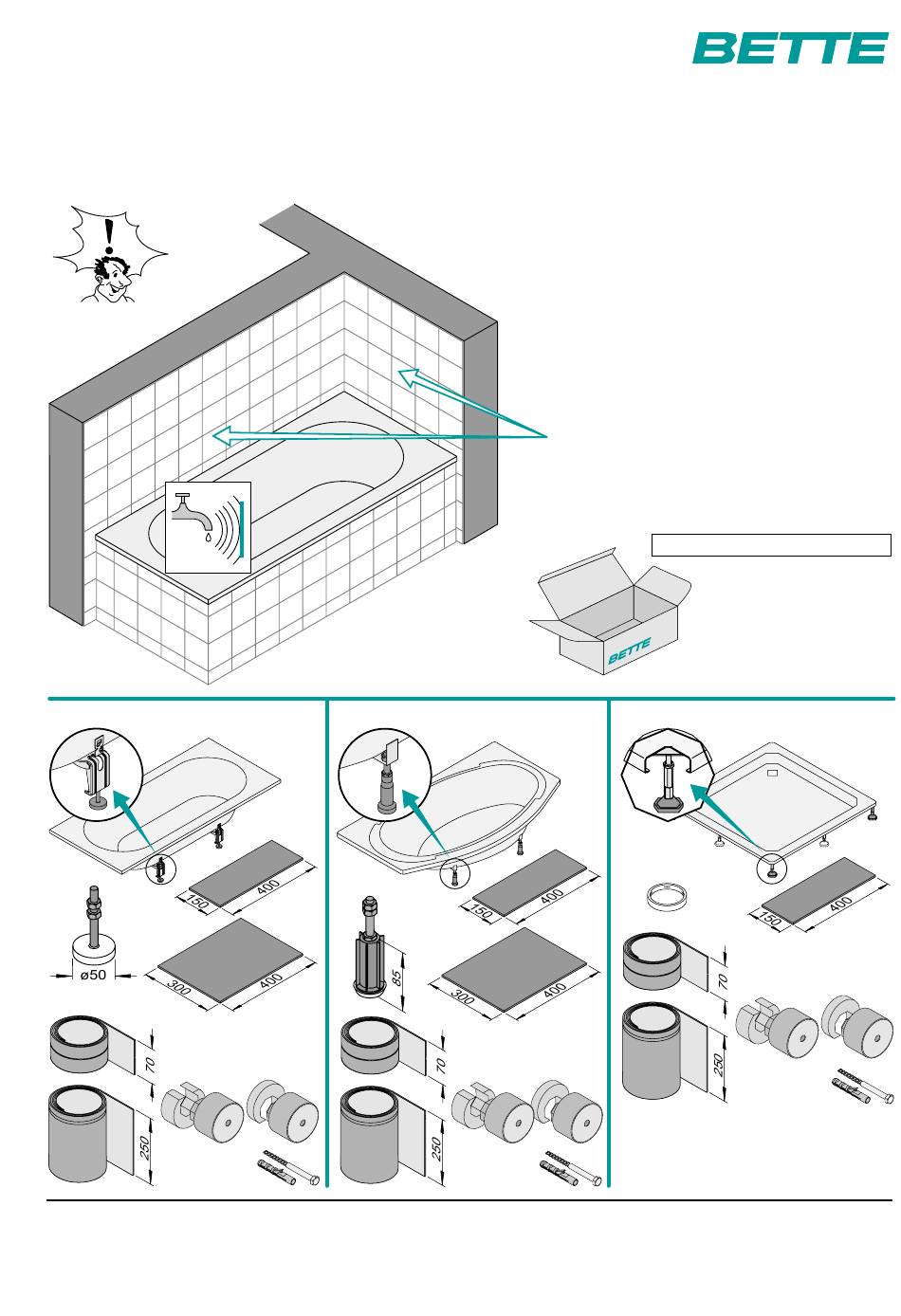 BETTE

BETTE

150
400

ø50

300
400

70

250

150
400

85

300
400

70

250

150
400

70

250