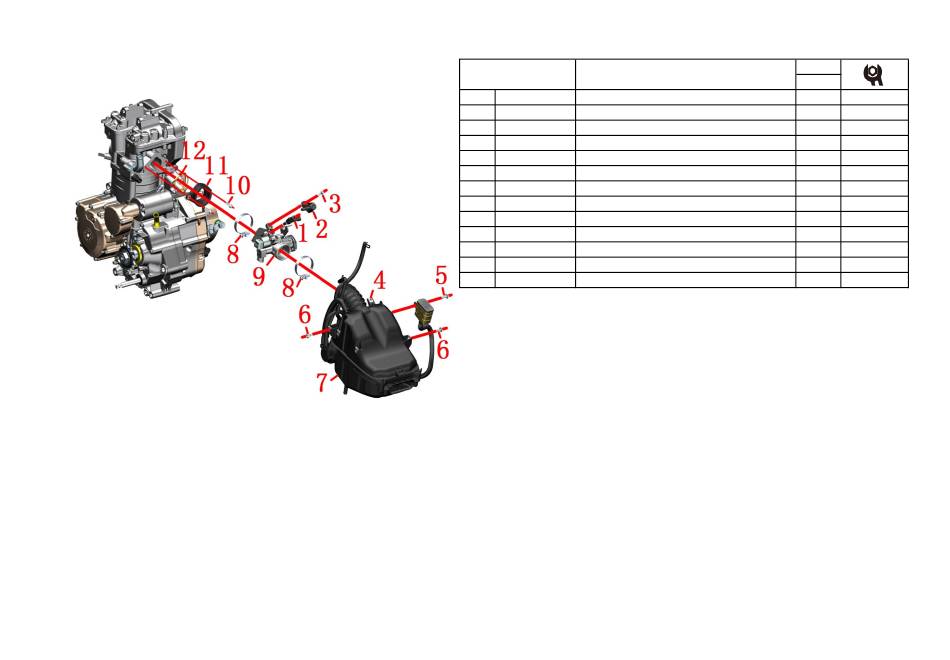 12
11
10
3
2
1
8
9
8
4
5
6
6
7