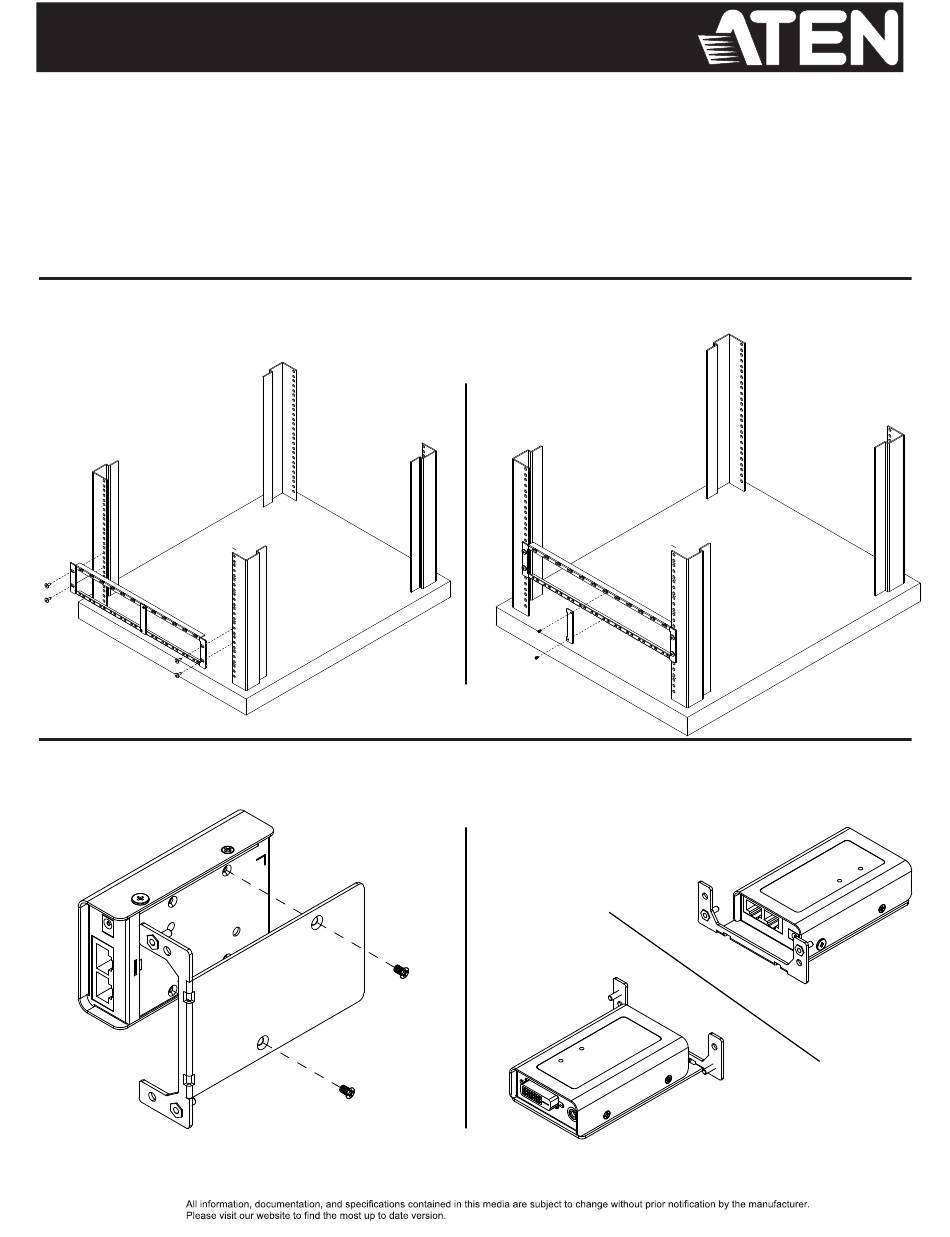 ATEN

All information, documentation, and specifications contained in this media are subject to change without prior notification by the manufacturer. Please visit our website to find the most up to date version.