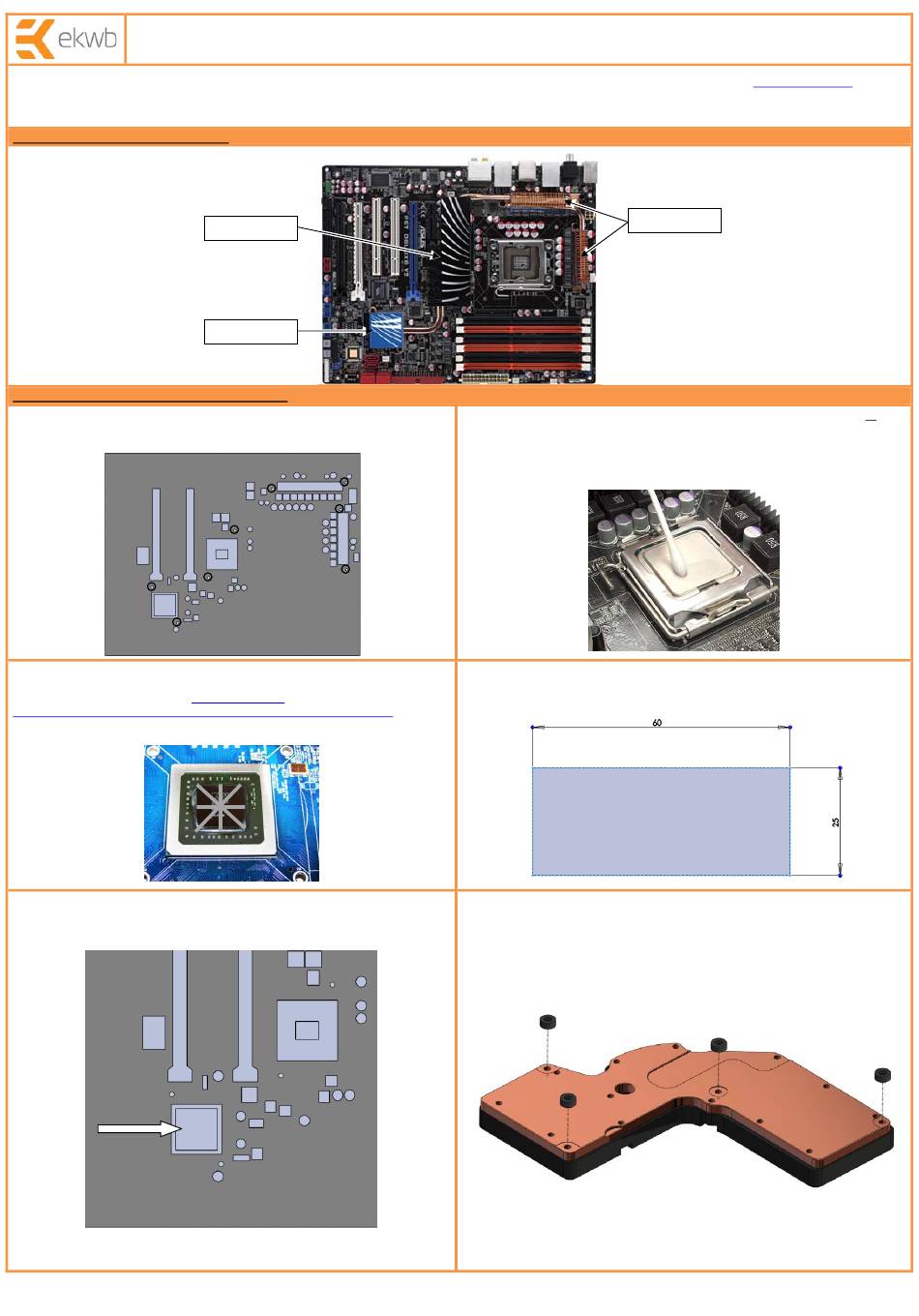 ekwb

60

25