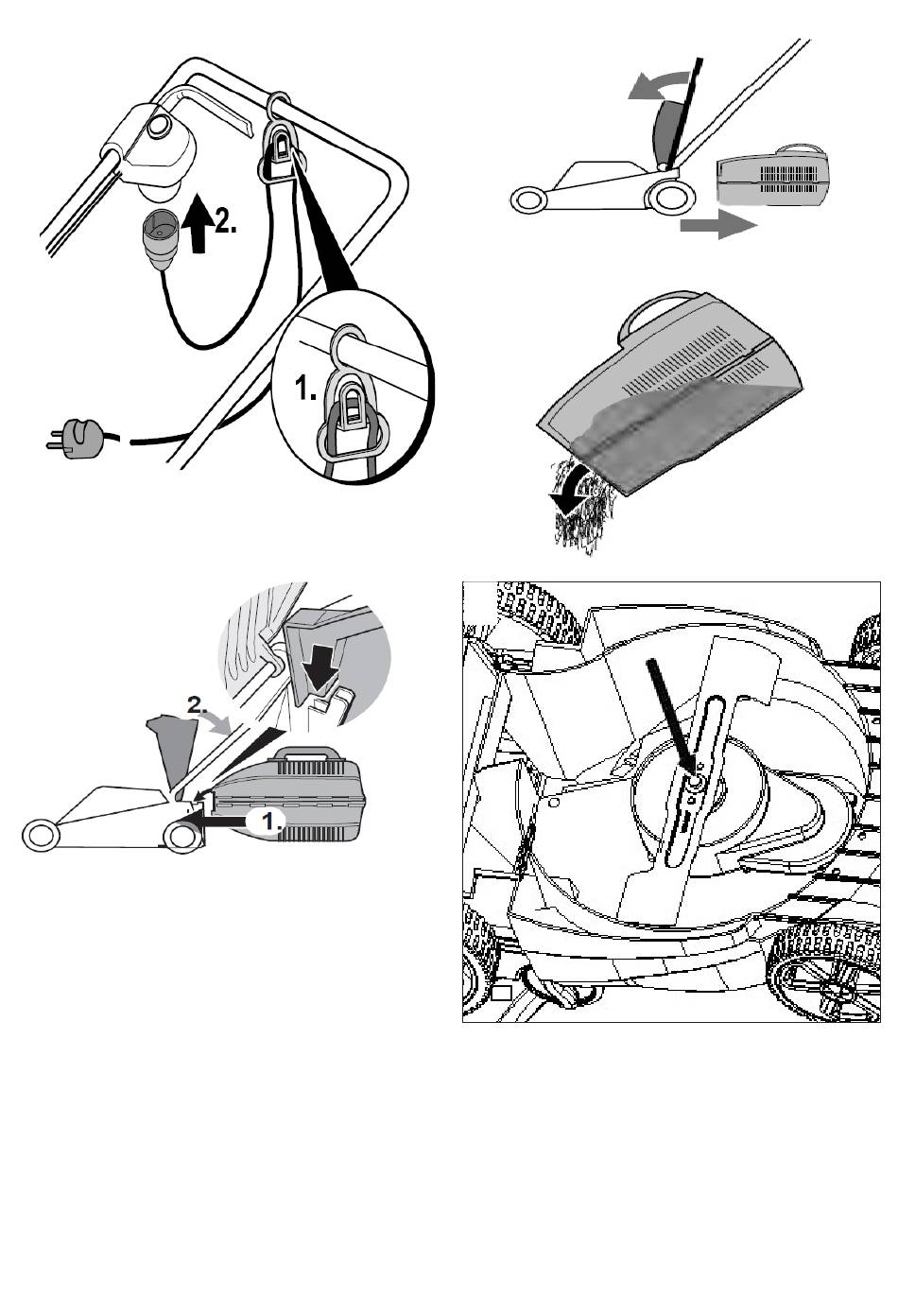 2.

1.

2.

1.