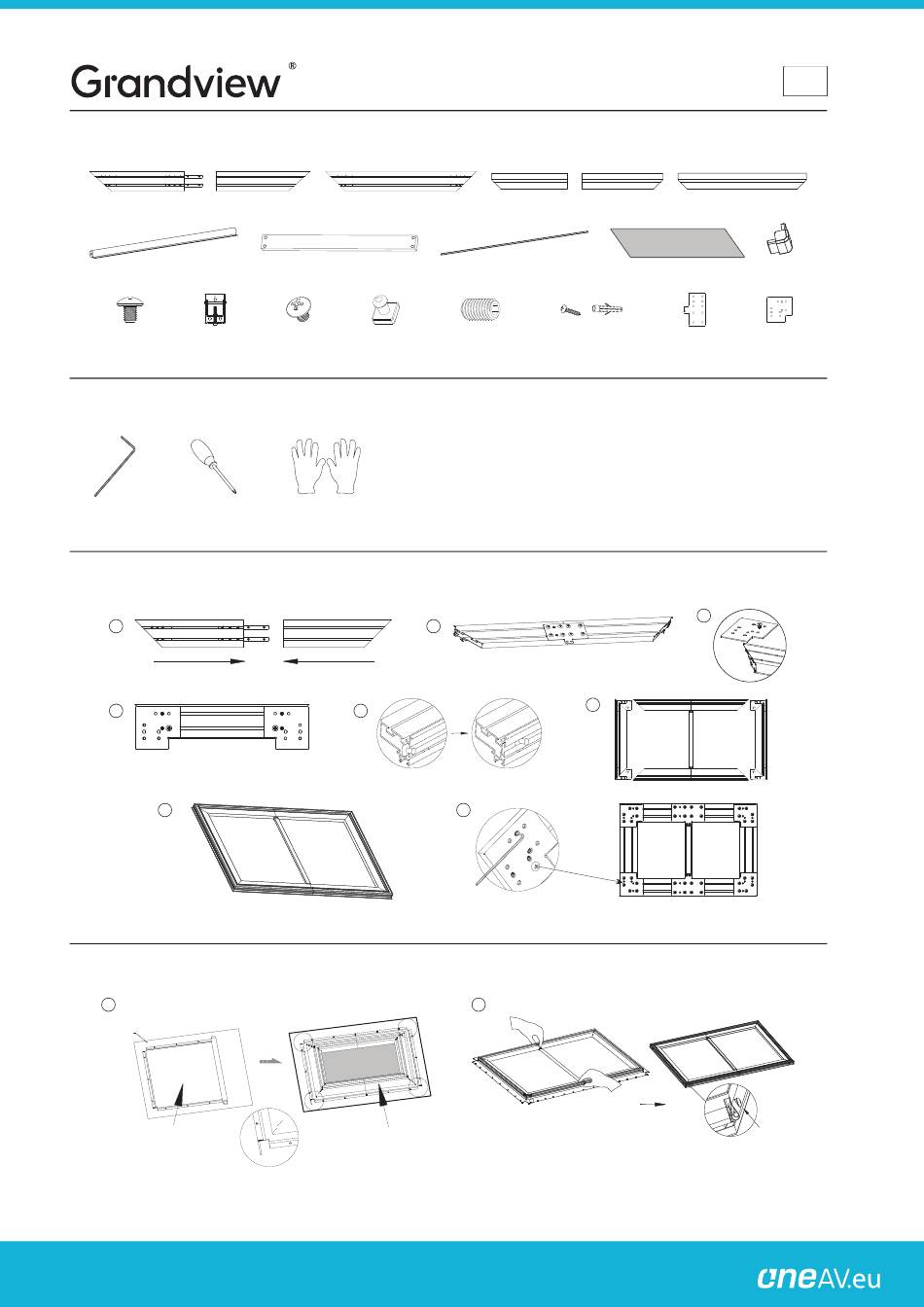 Grandview®

oneAV.eu