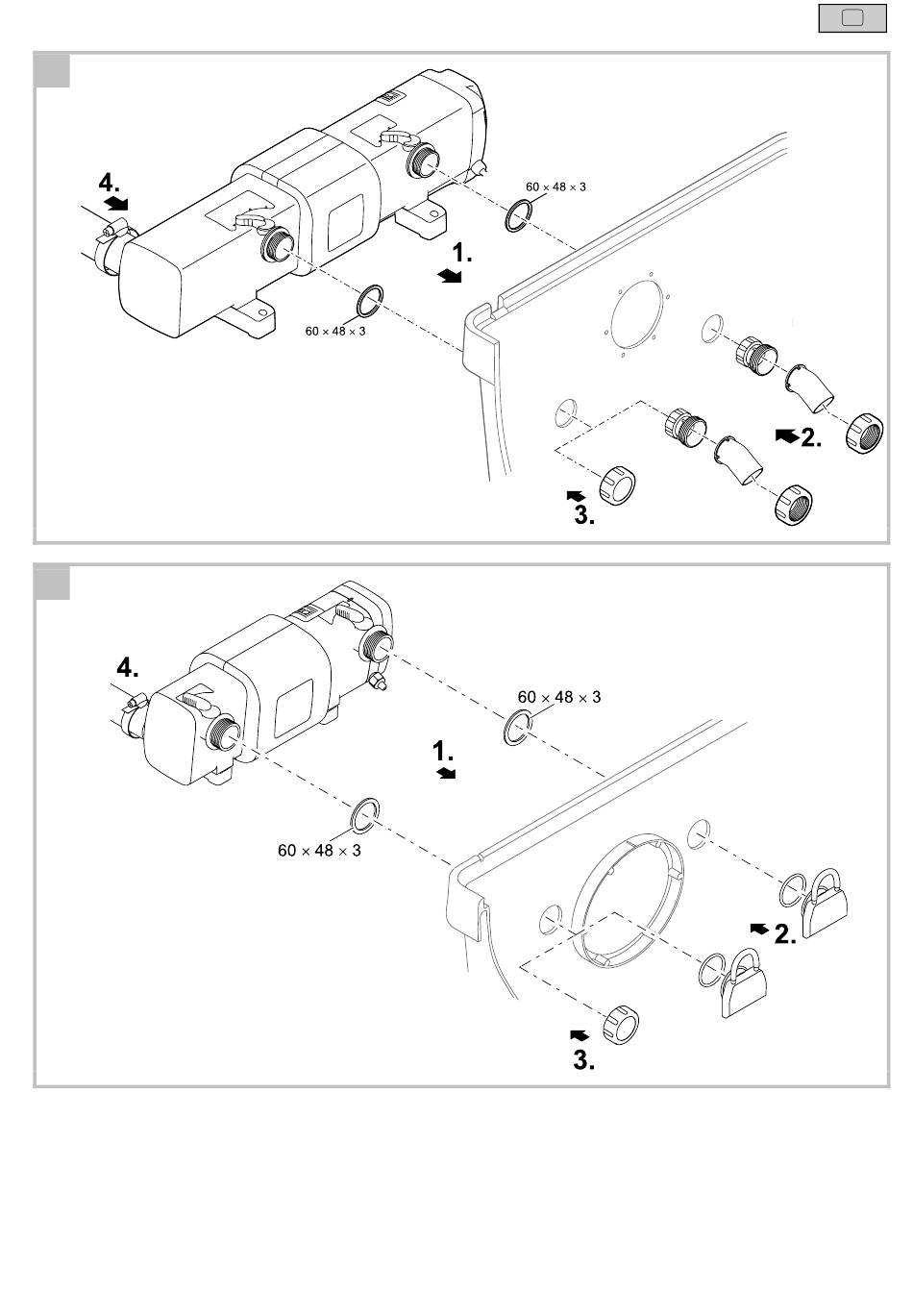 4.

60 × 48 × 3

1.

60 × 48 × 3

2.

3.

4.

60 × 48 × 3

1.

60 × 48 × 3

2.

3.