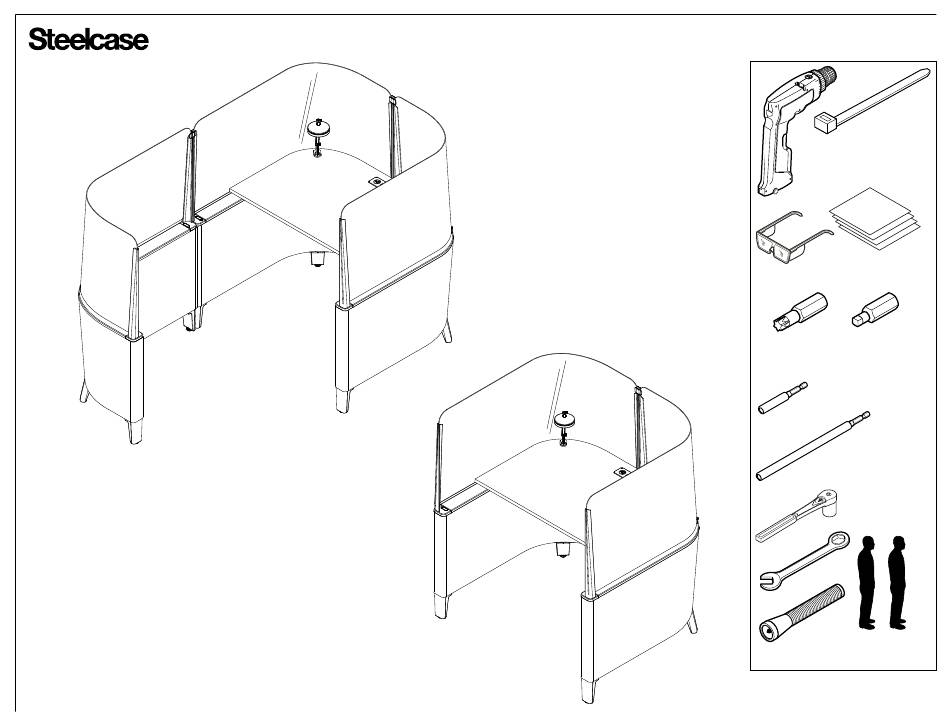 Steelcase