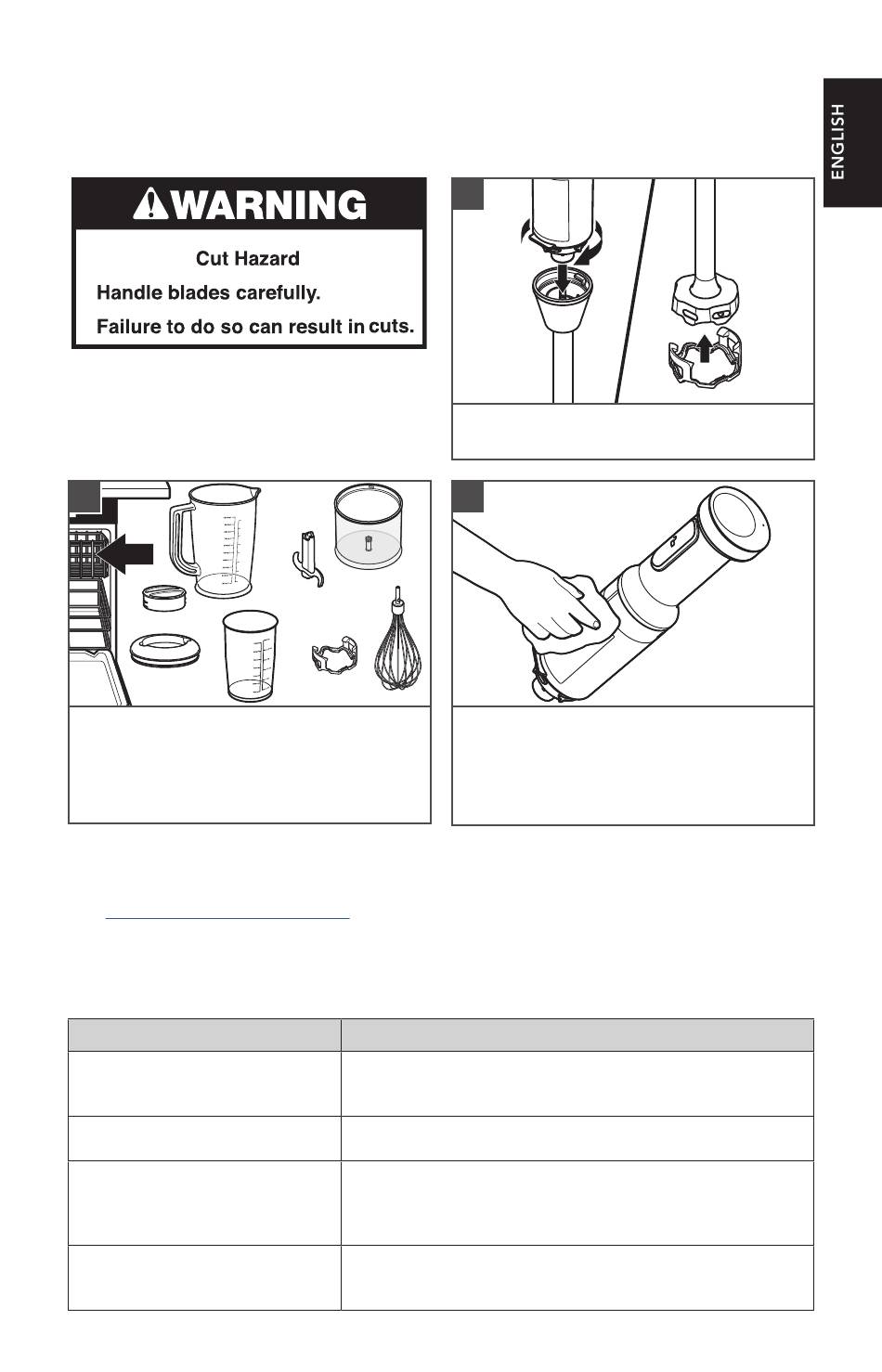 ENGLISH

WARNING

Cut Hazard

Handle blades carefully.

Failure to do so can result in cuts.