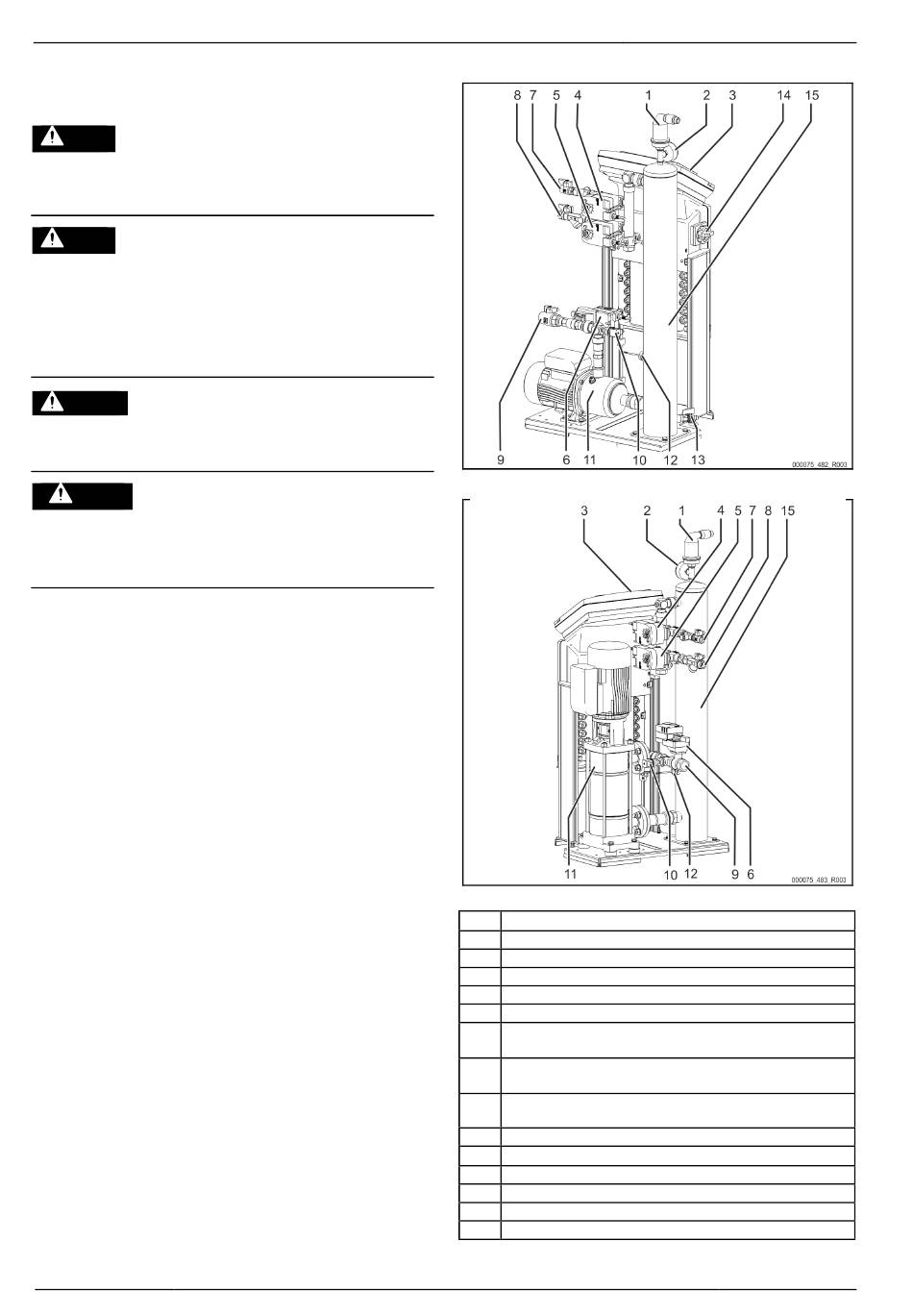 8 7 5 4 1 2 3 14 15

9 6 11 10 12 13

000075_482_R003

3 2 1 4 5 7 8 15

11 10 12 9 6

000075_483_R003