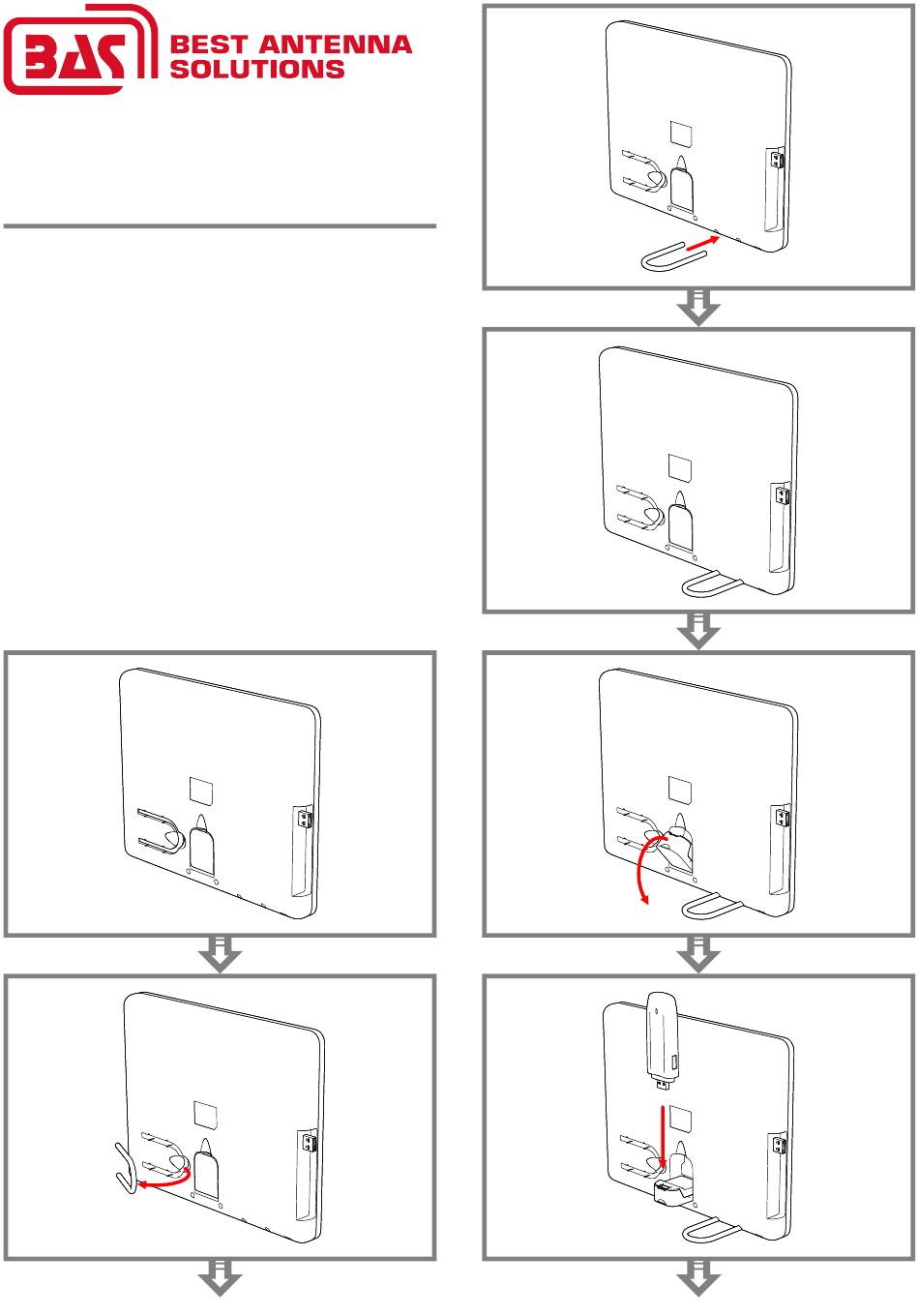 BAS BEST ANTENNA SOLUTIONS