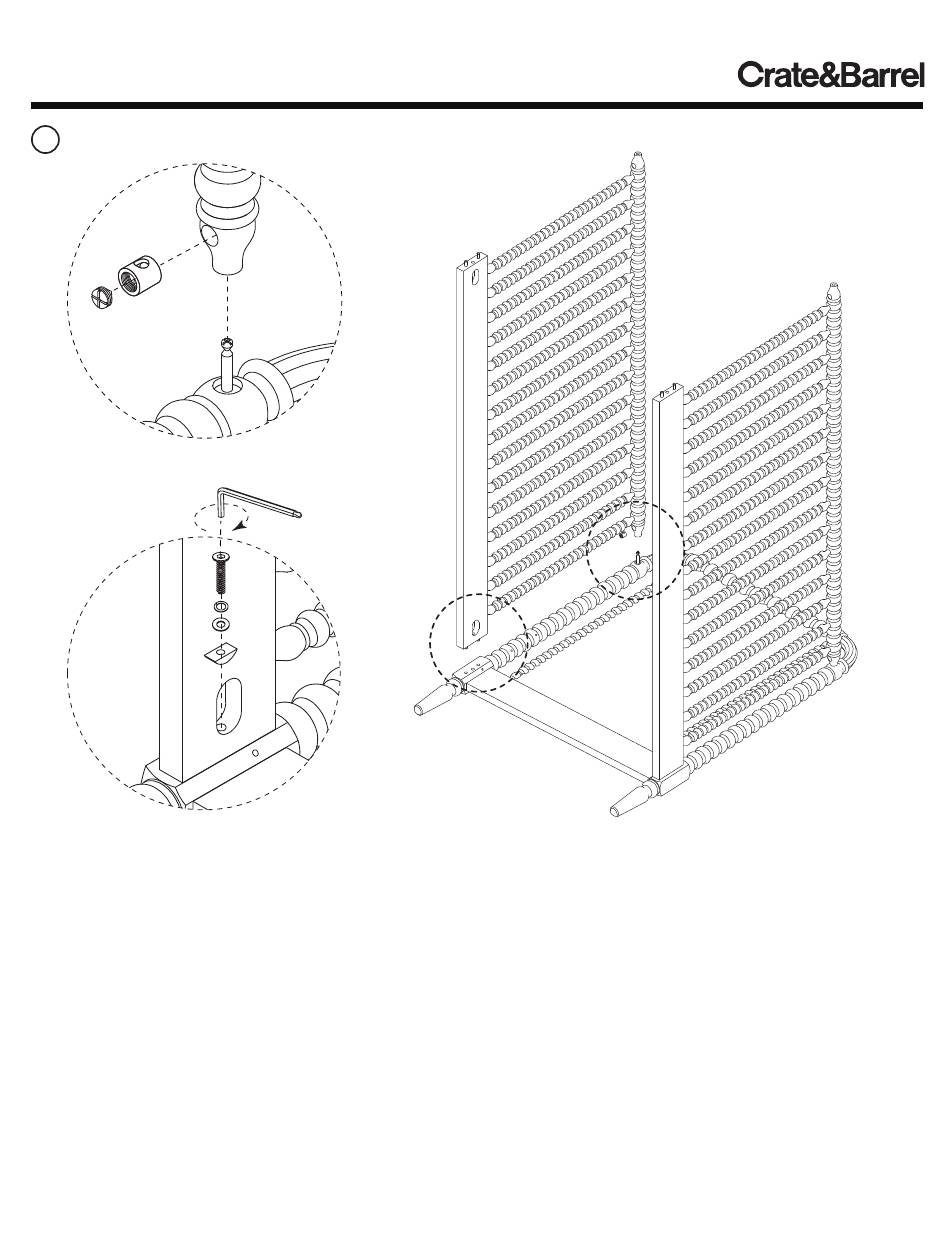 Crate&Barrel