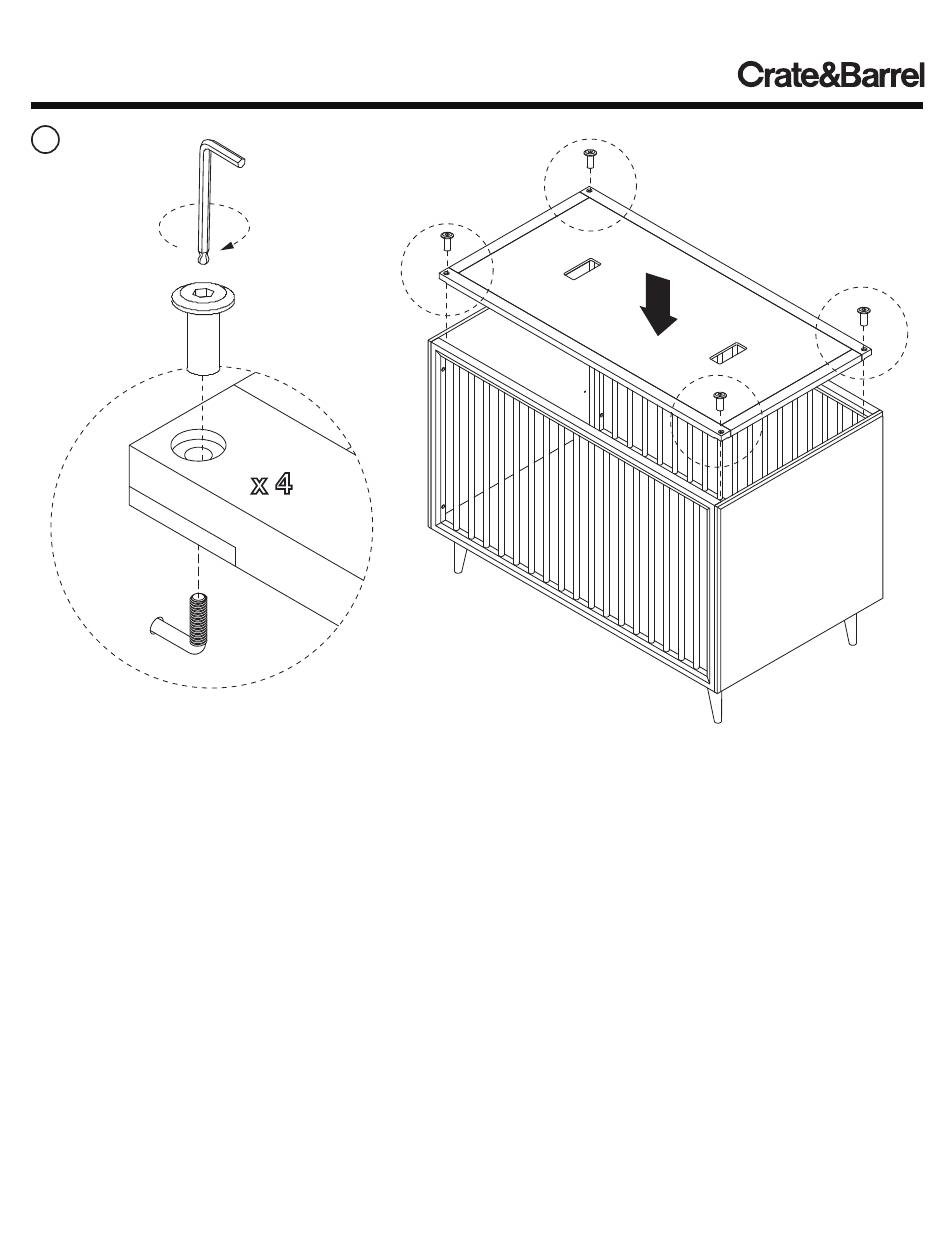 Crate&Barrel

x 4