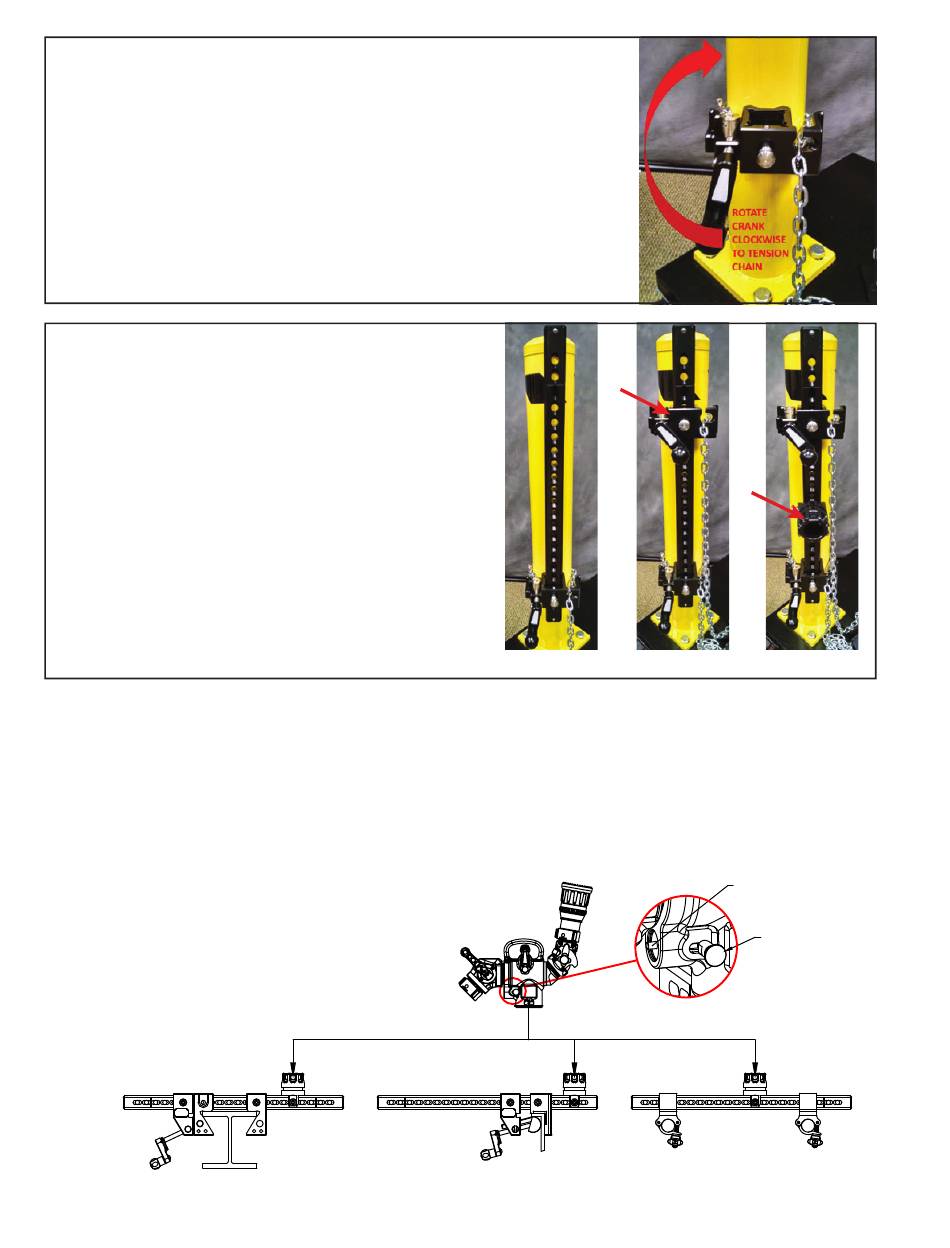 ROTATE CRANK CLOCKWISE TO TENSION CHAIN