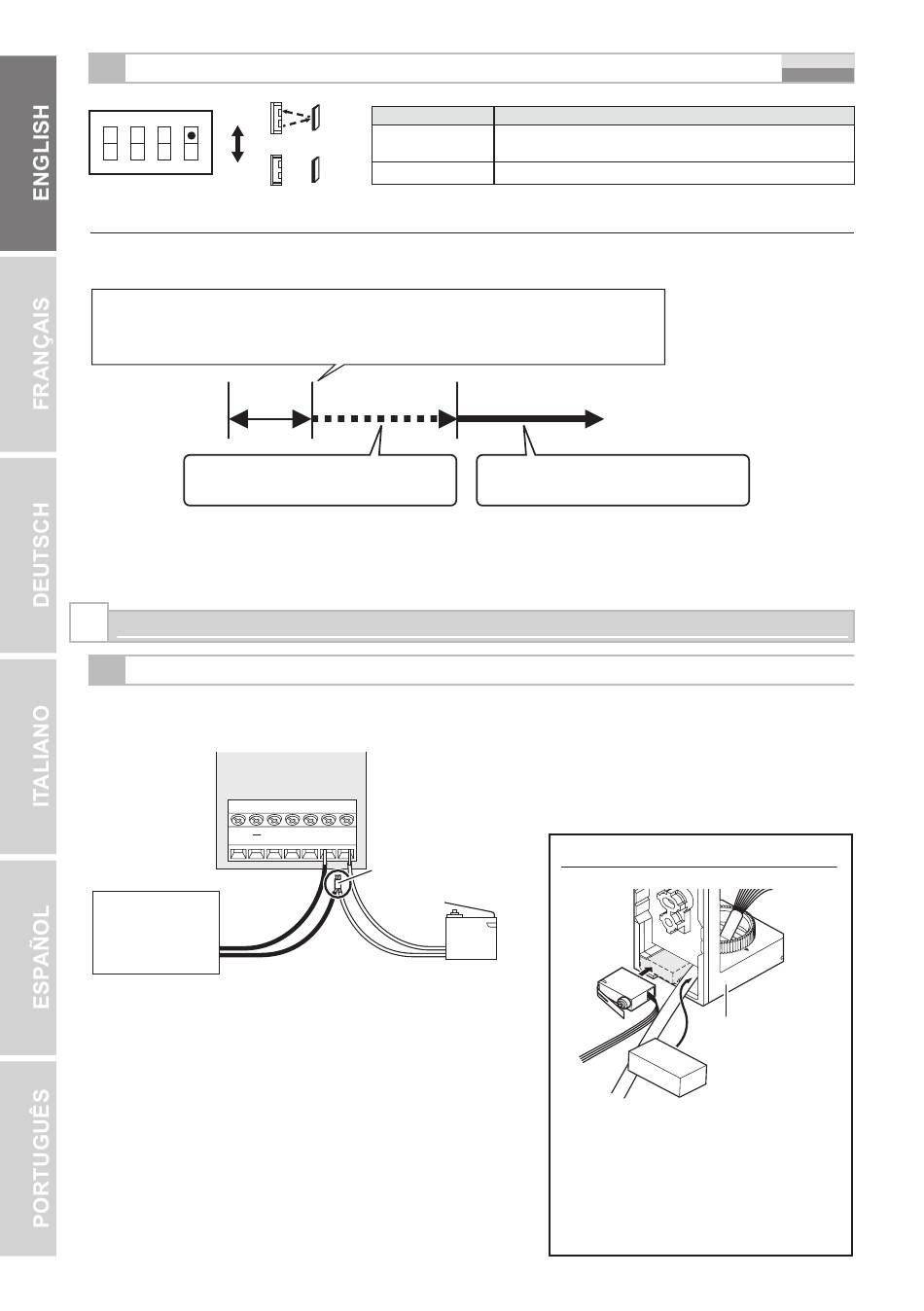 ENGLISH

FRANÇAIS

DEUTSCH

ITALIANO

ESPAÑOL

PORTUGUÊS