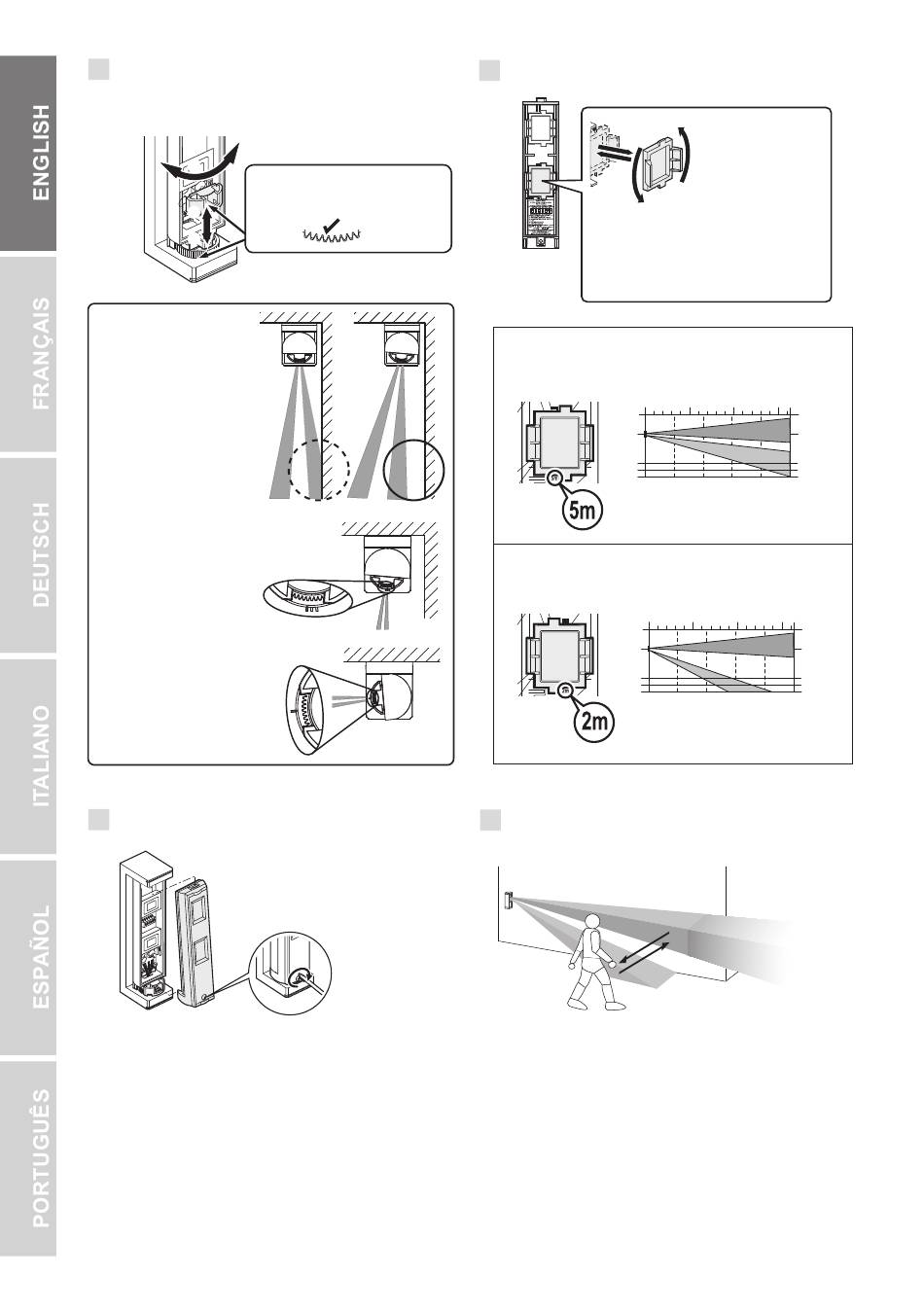 ENGLISH

FRANÇAIS

DEUTSCH

ITALIANO

ESPAÑOL

PORTUGUÊS

5m

2m