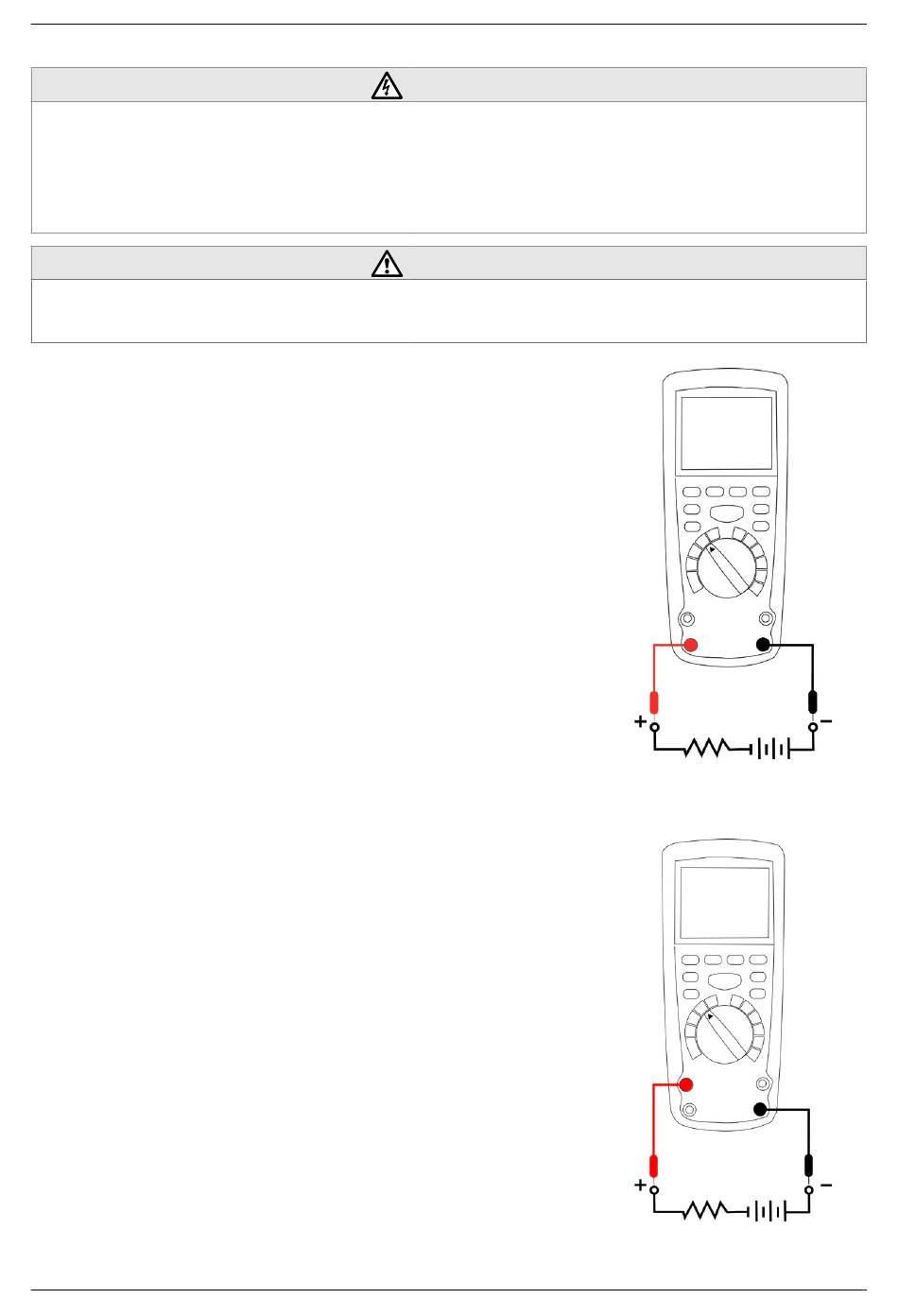 +
−
+
−