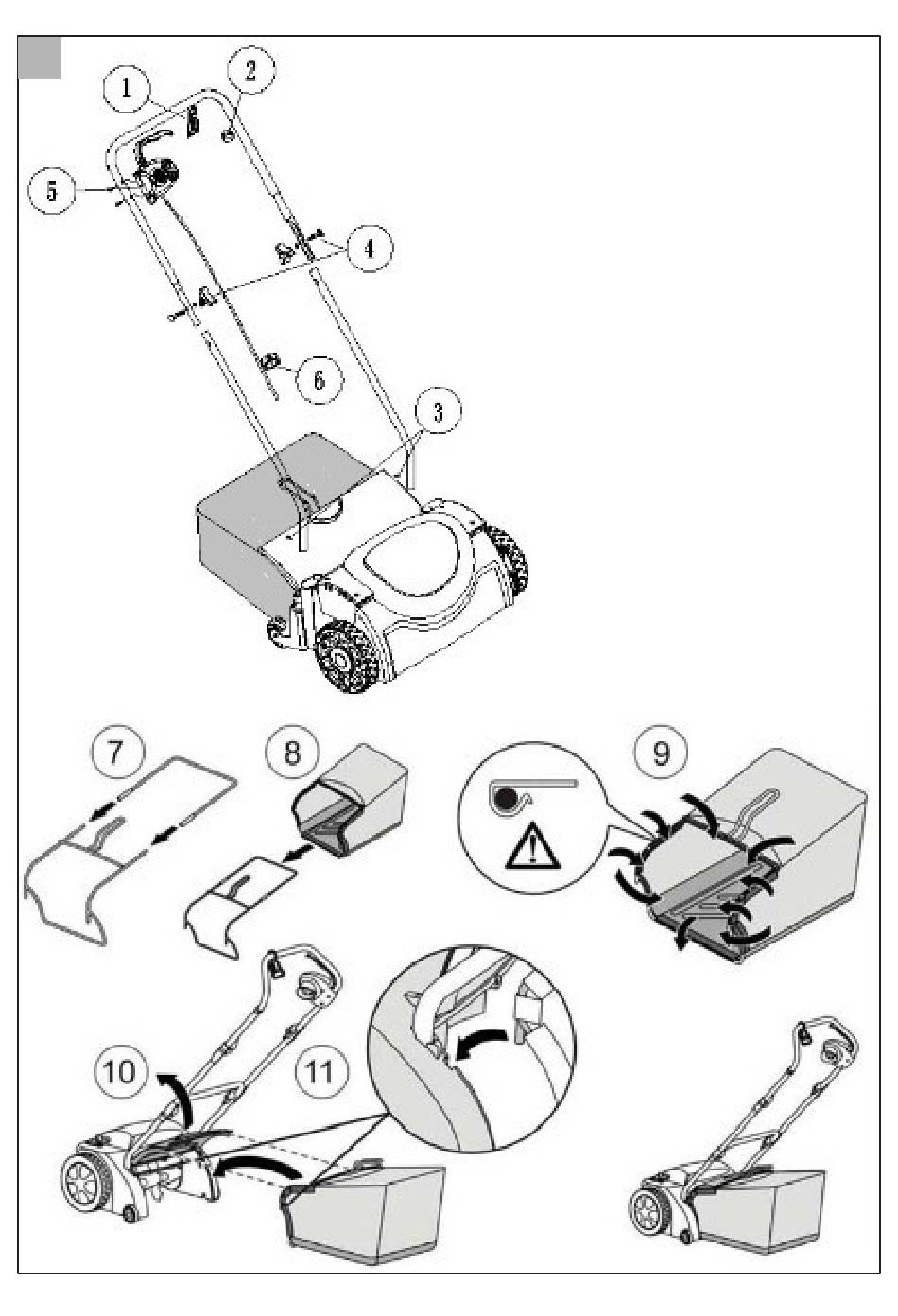 1
2
5
4
6
3
7
8
9
10
11