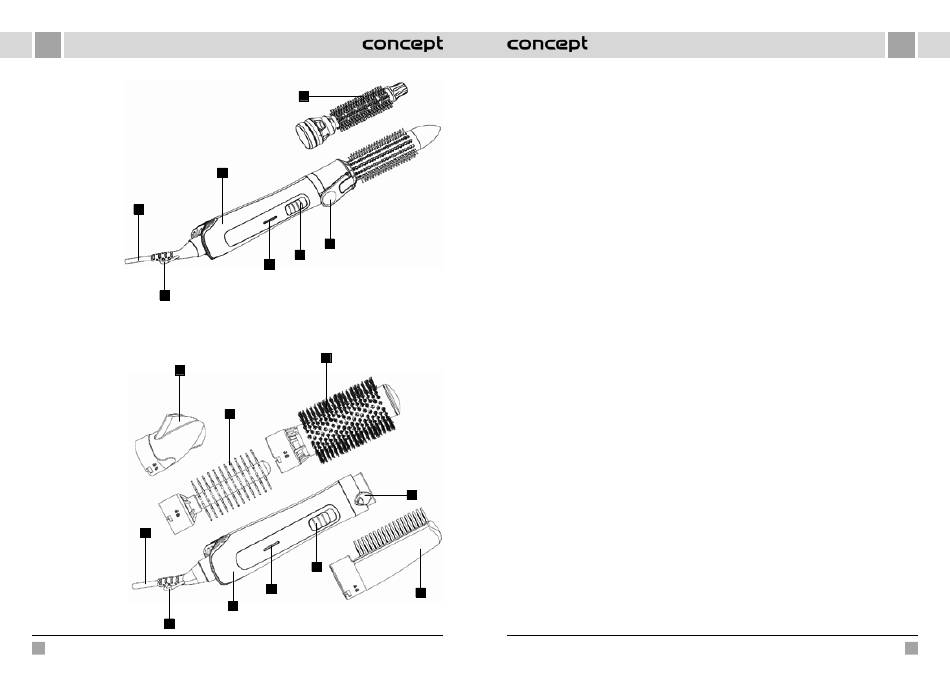 concept concept