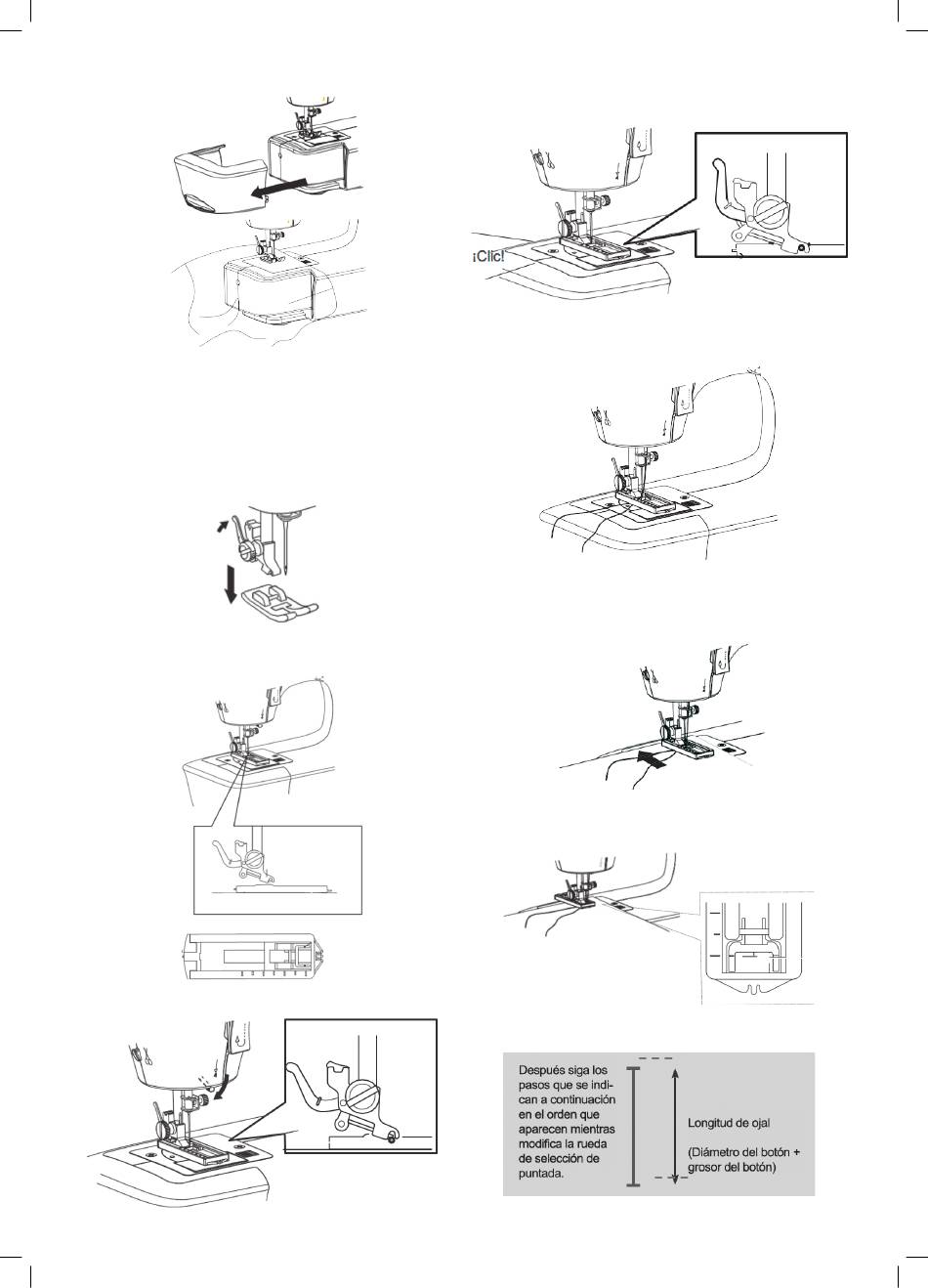 ¡Clic!

Después siga los pasos que se indican a continuación en el orden que aparecen mientras modifica la rueda de selección de puntada.

Longitud de ojal

(Diámetro del botón + grosor del botón)