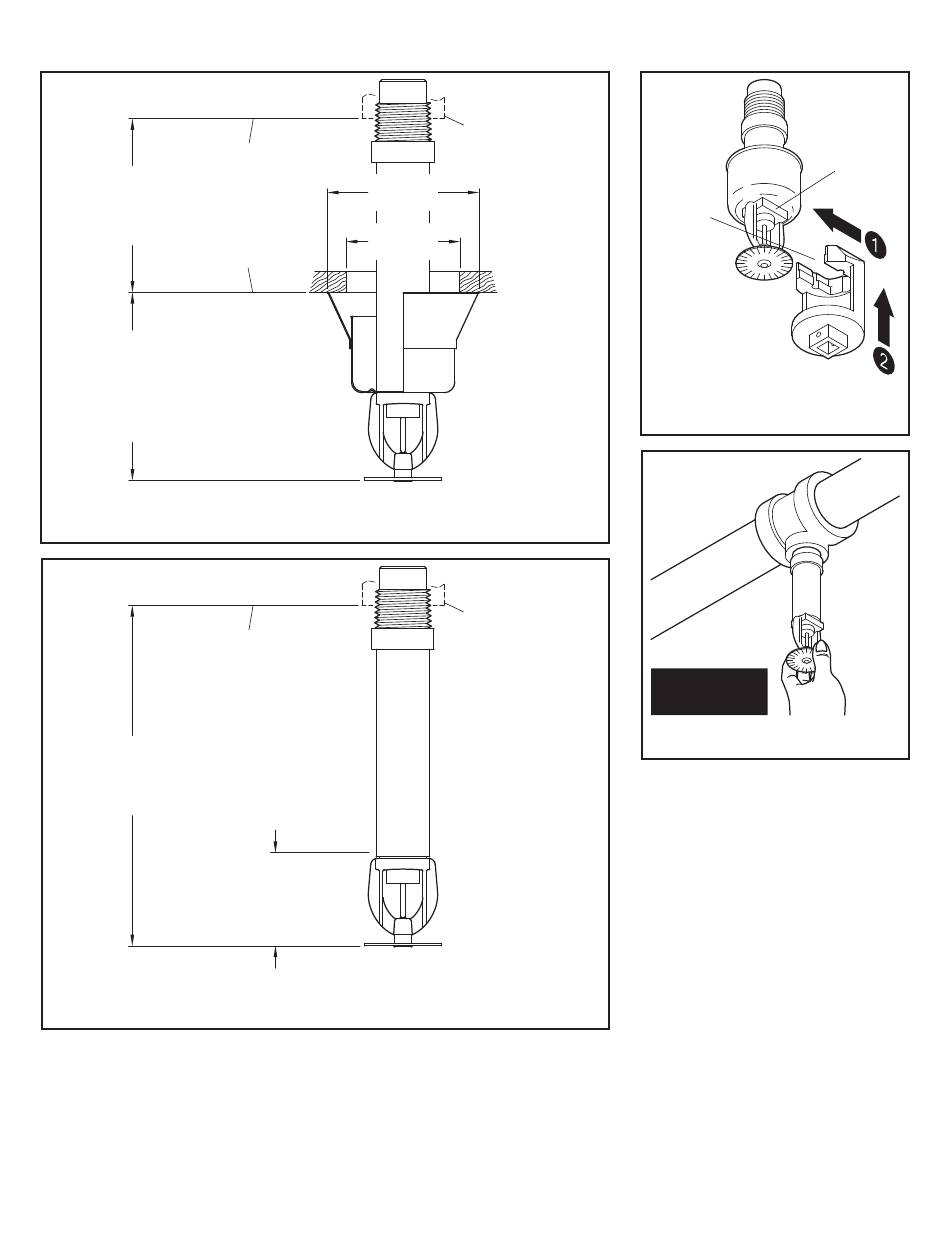 1
2