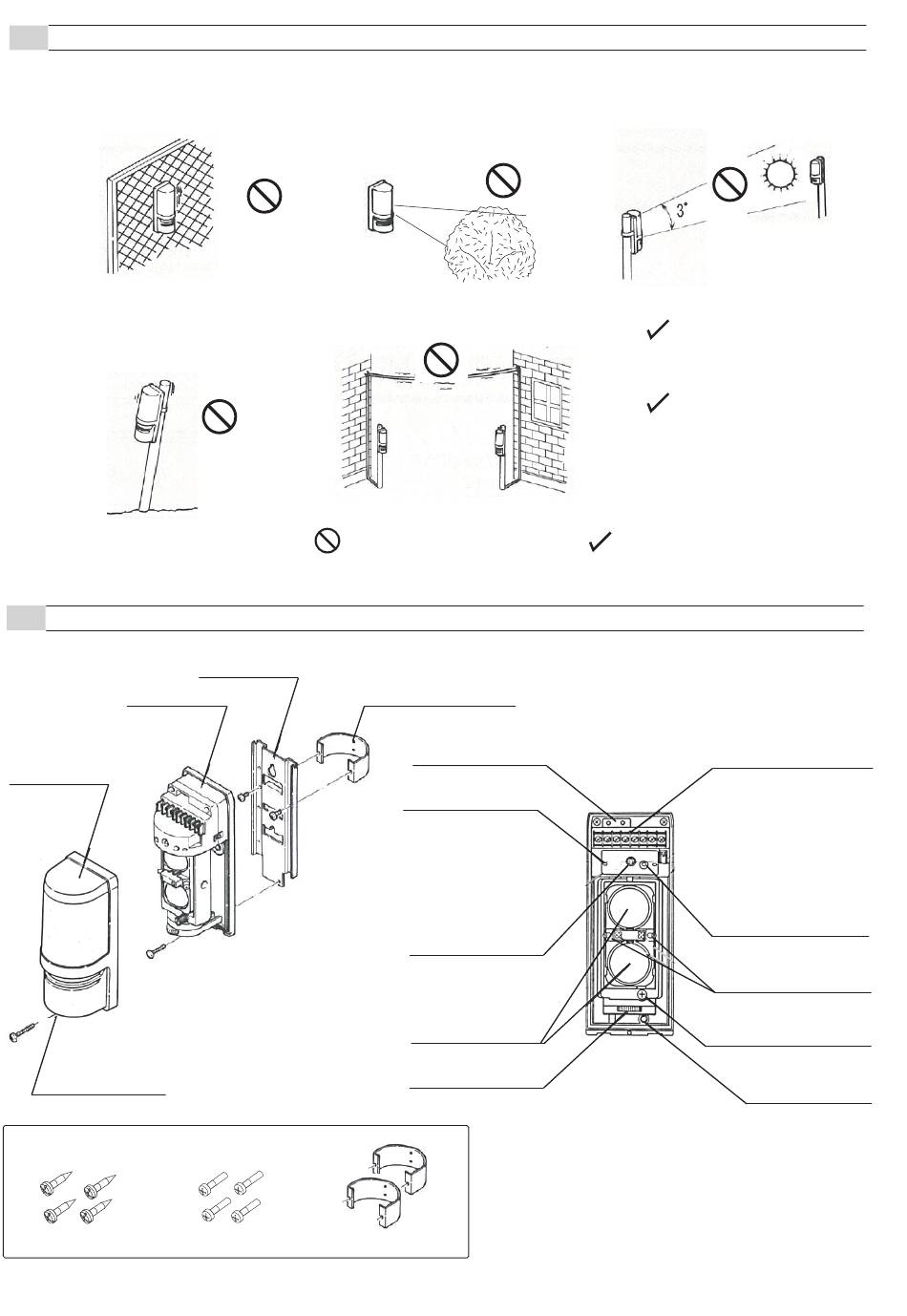 3°