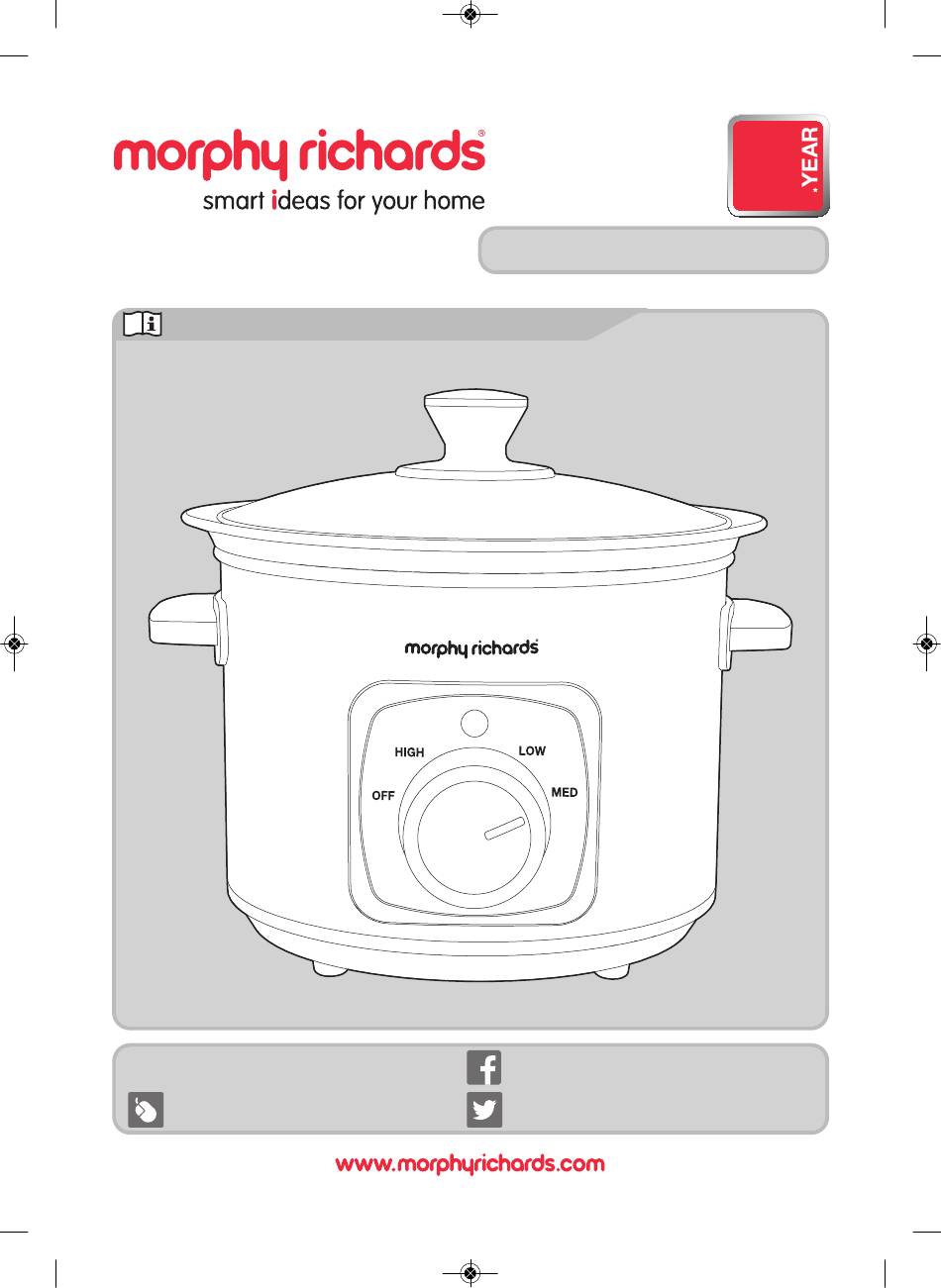 morphy richards®
smart ideas for your home

*YEAR

morphy richards

HIGH
LOW
OFF
MED

www.morphyrichards.com