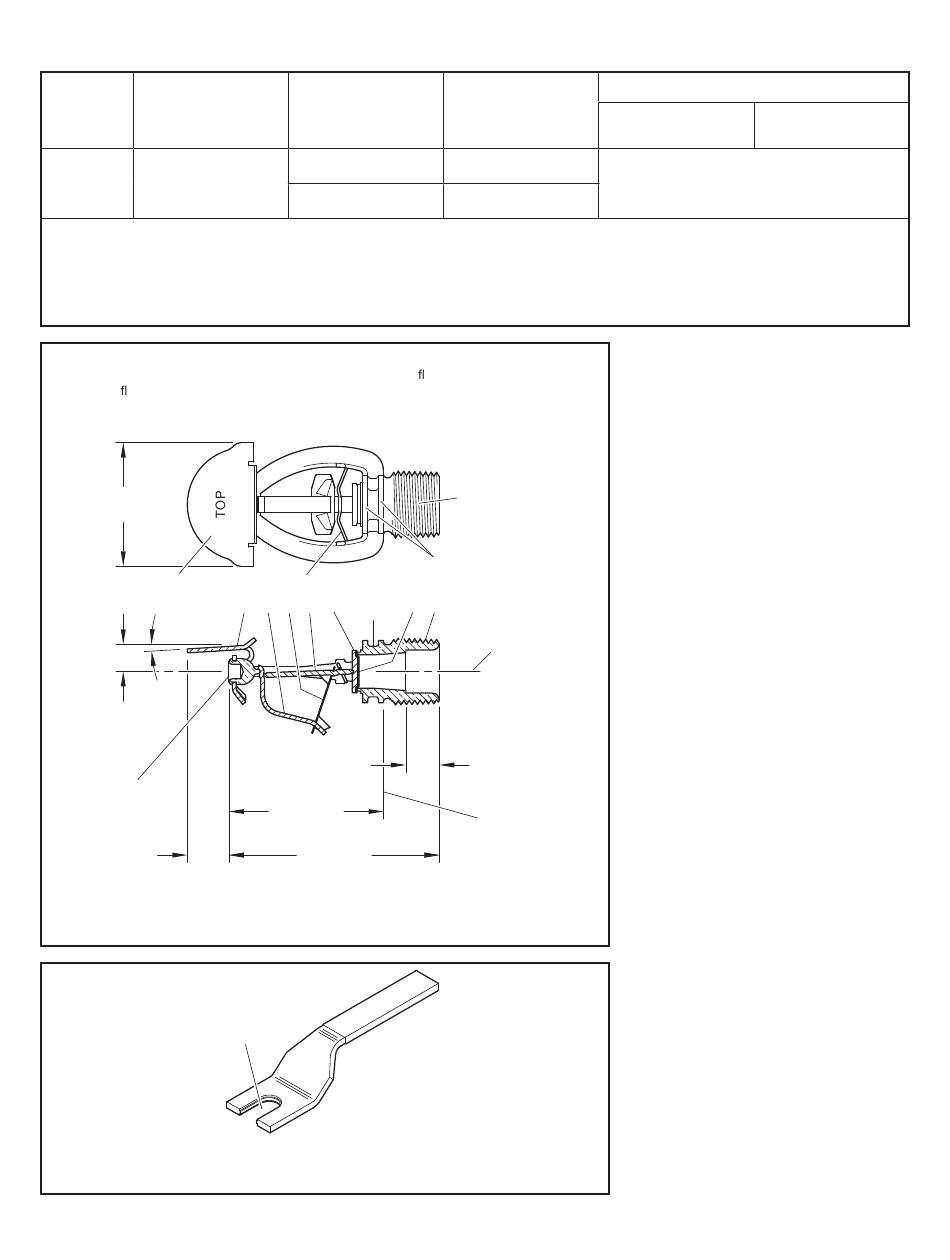 fl

fl

TOP