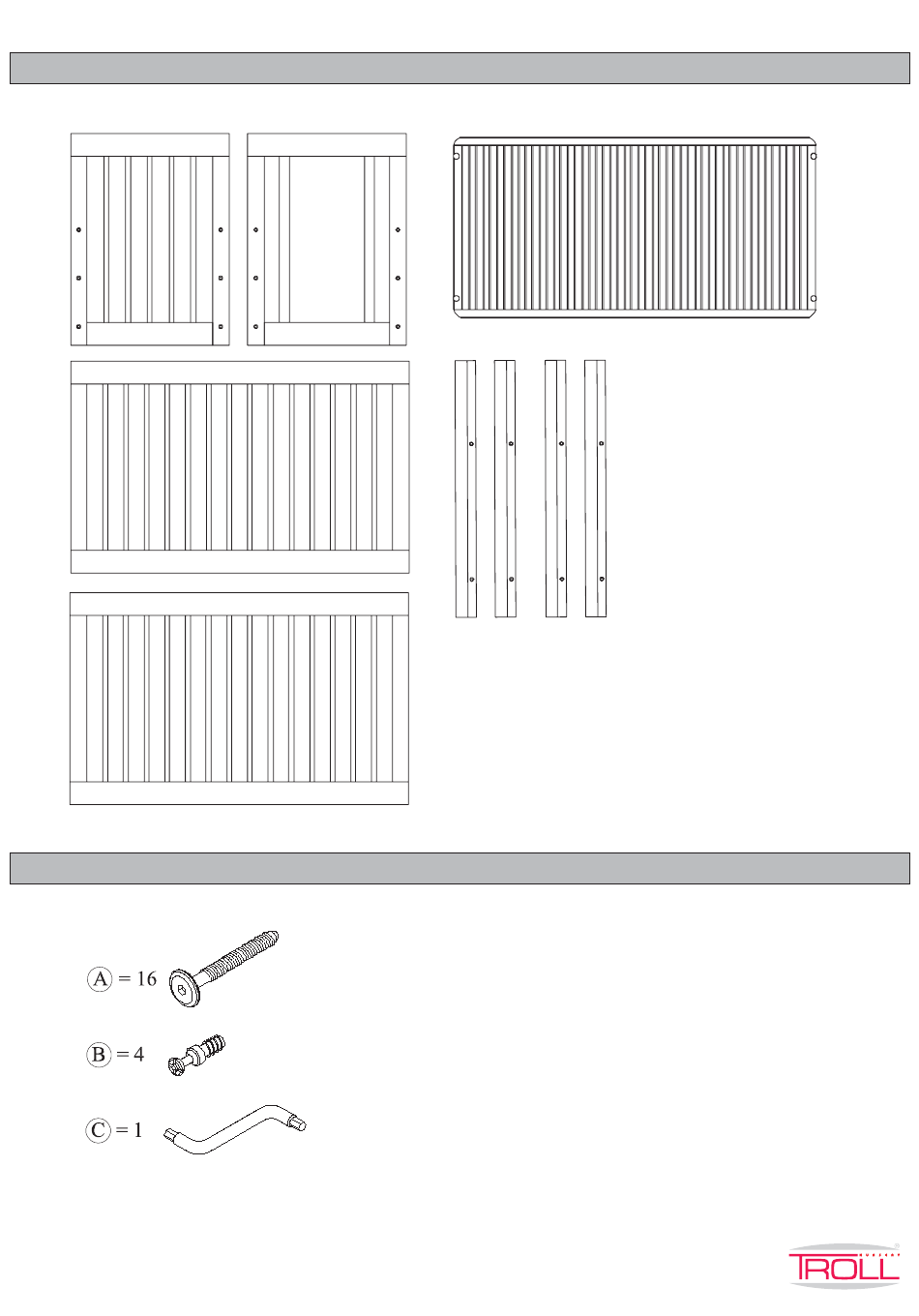 A = 16

B = 4

C = 1

TROLL