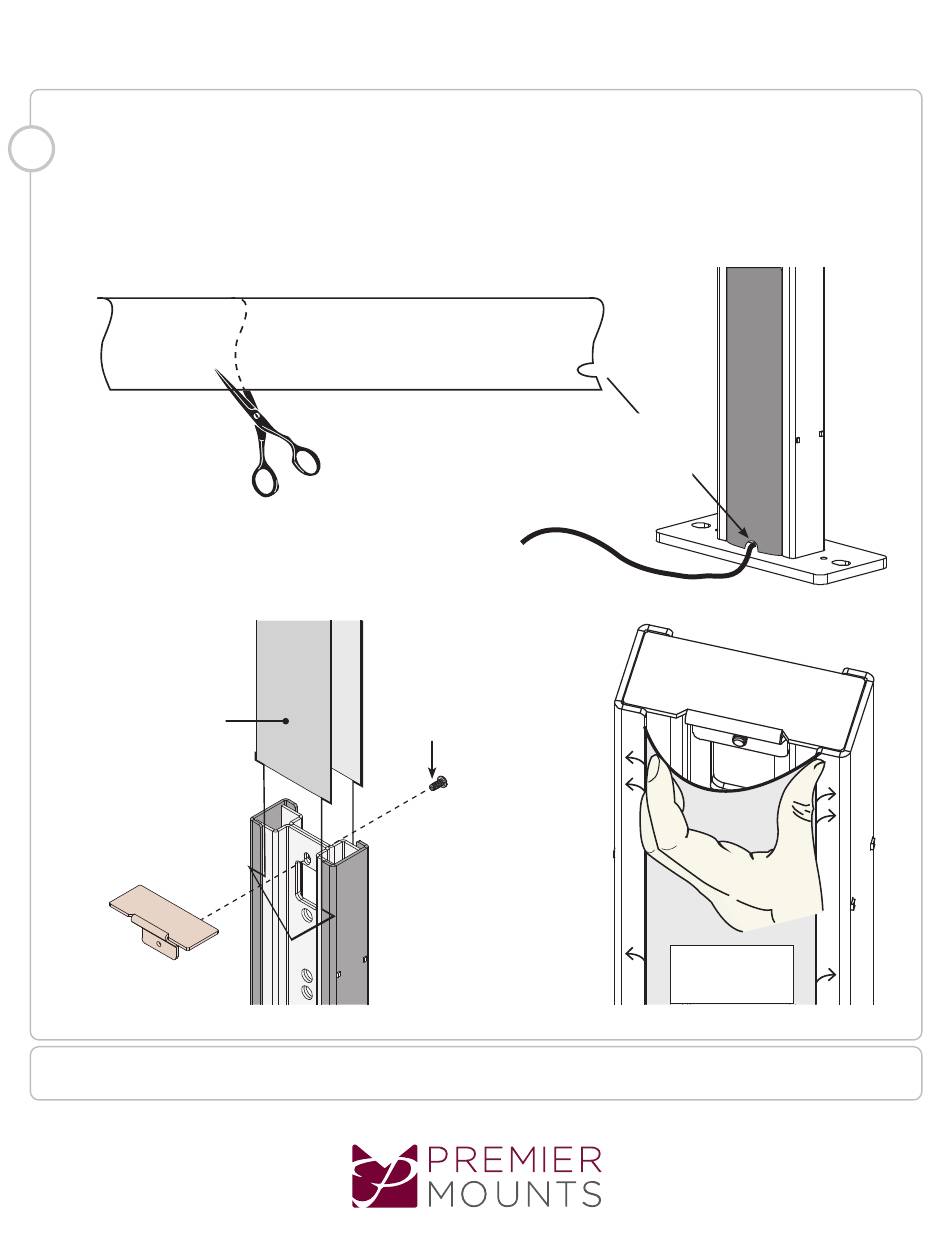 PREMIER
MOUNTS