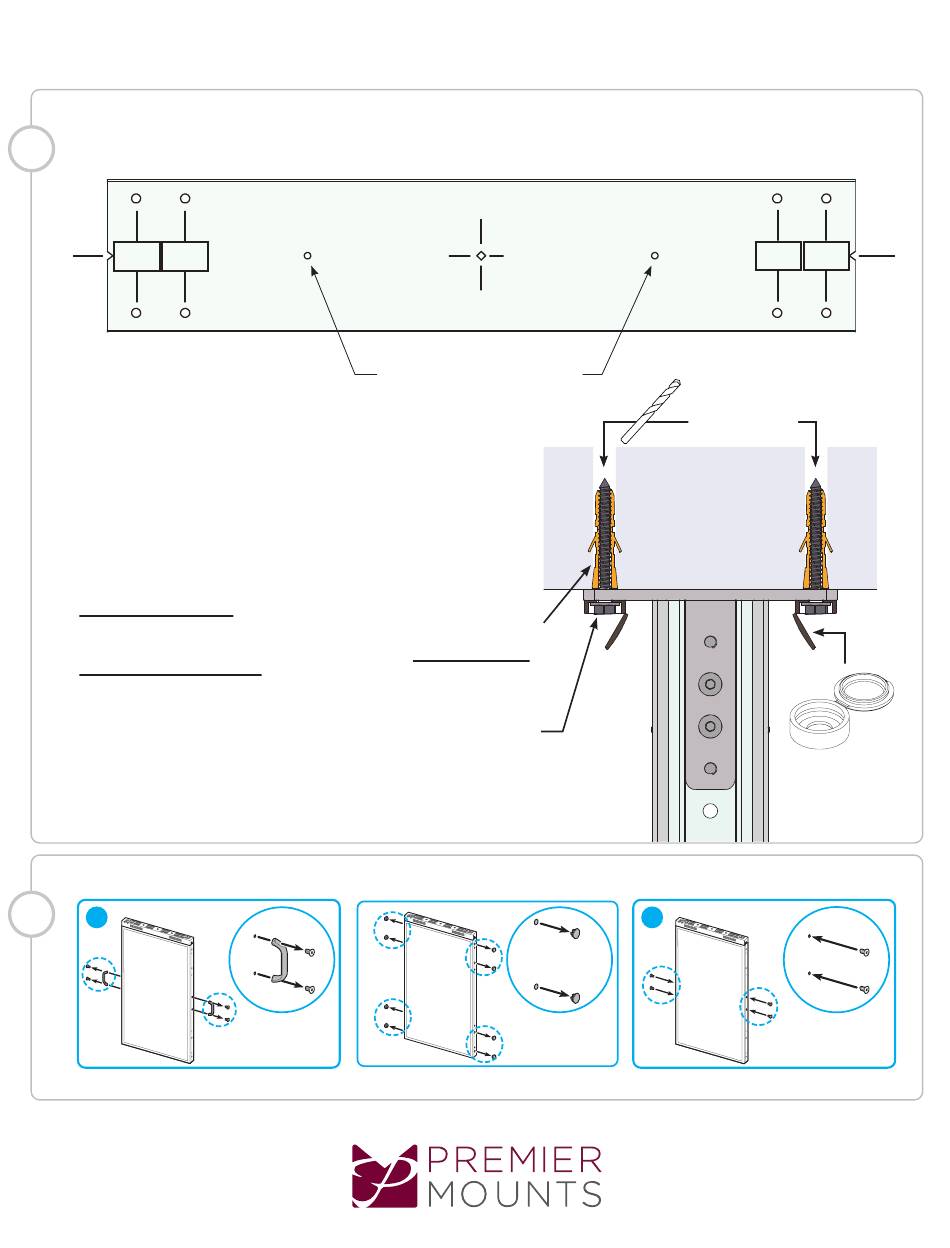 PREMIER
MOUNTS