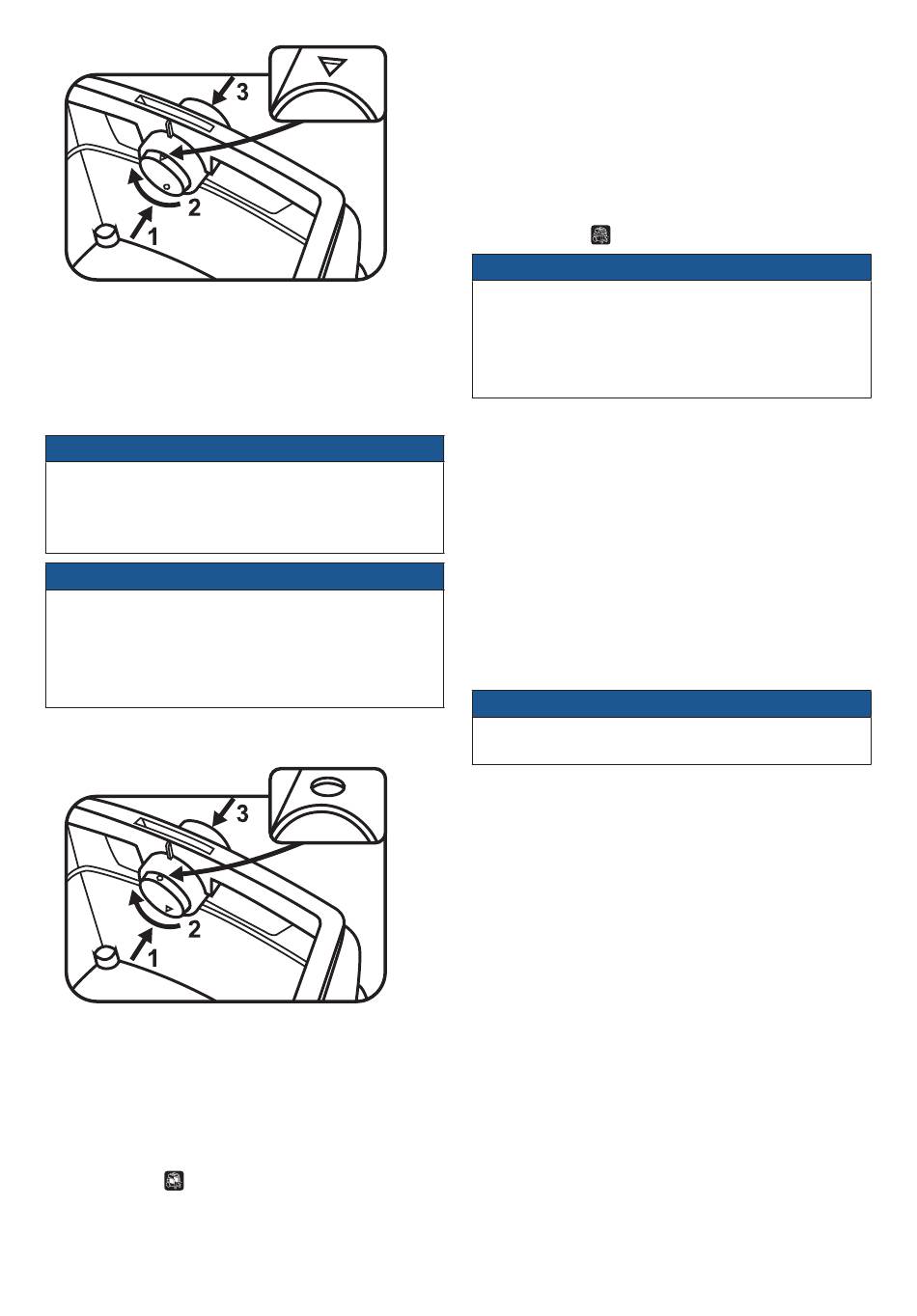 3

2

1

3

2

1