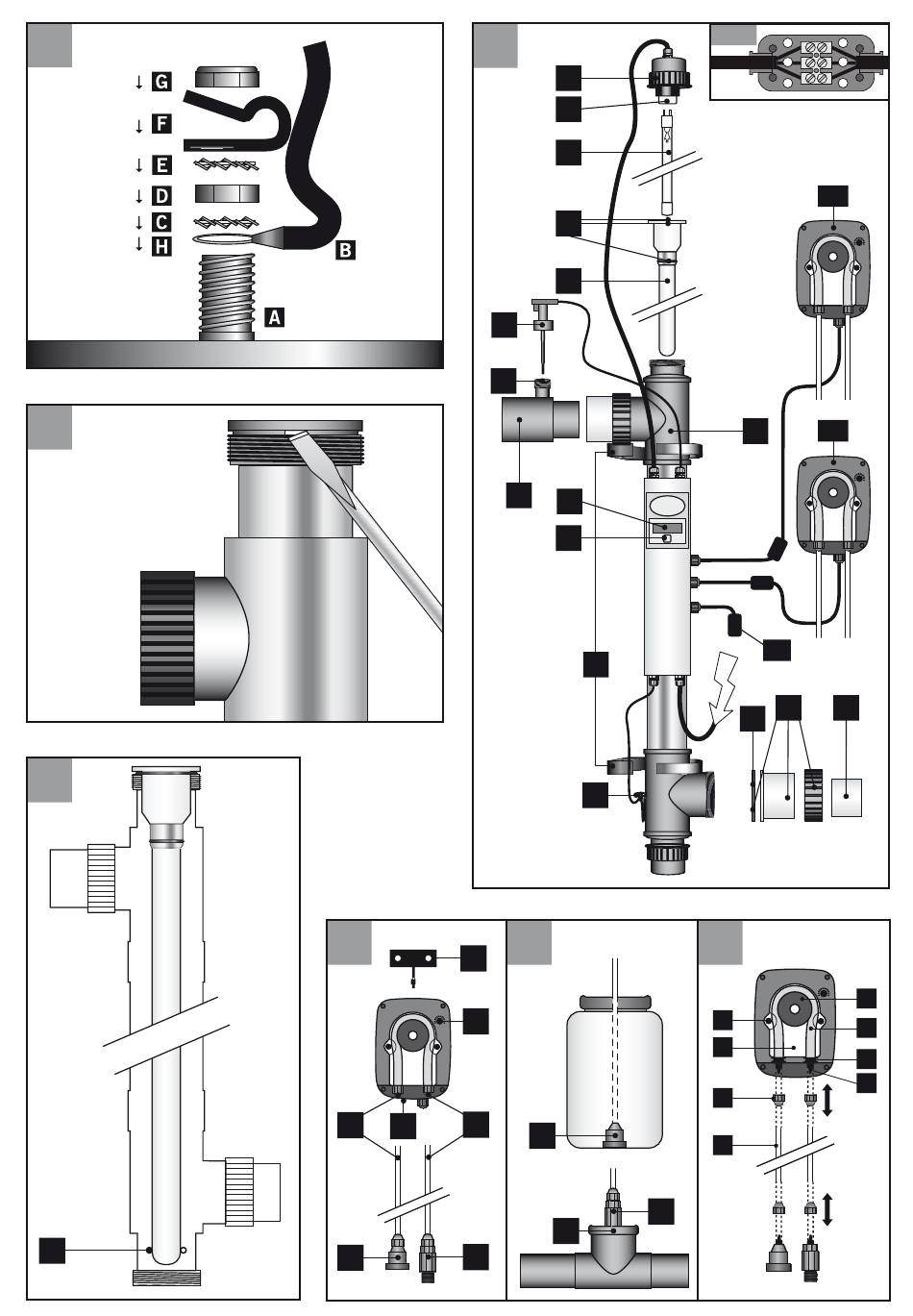 G
F
E
D
C
H
B
A