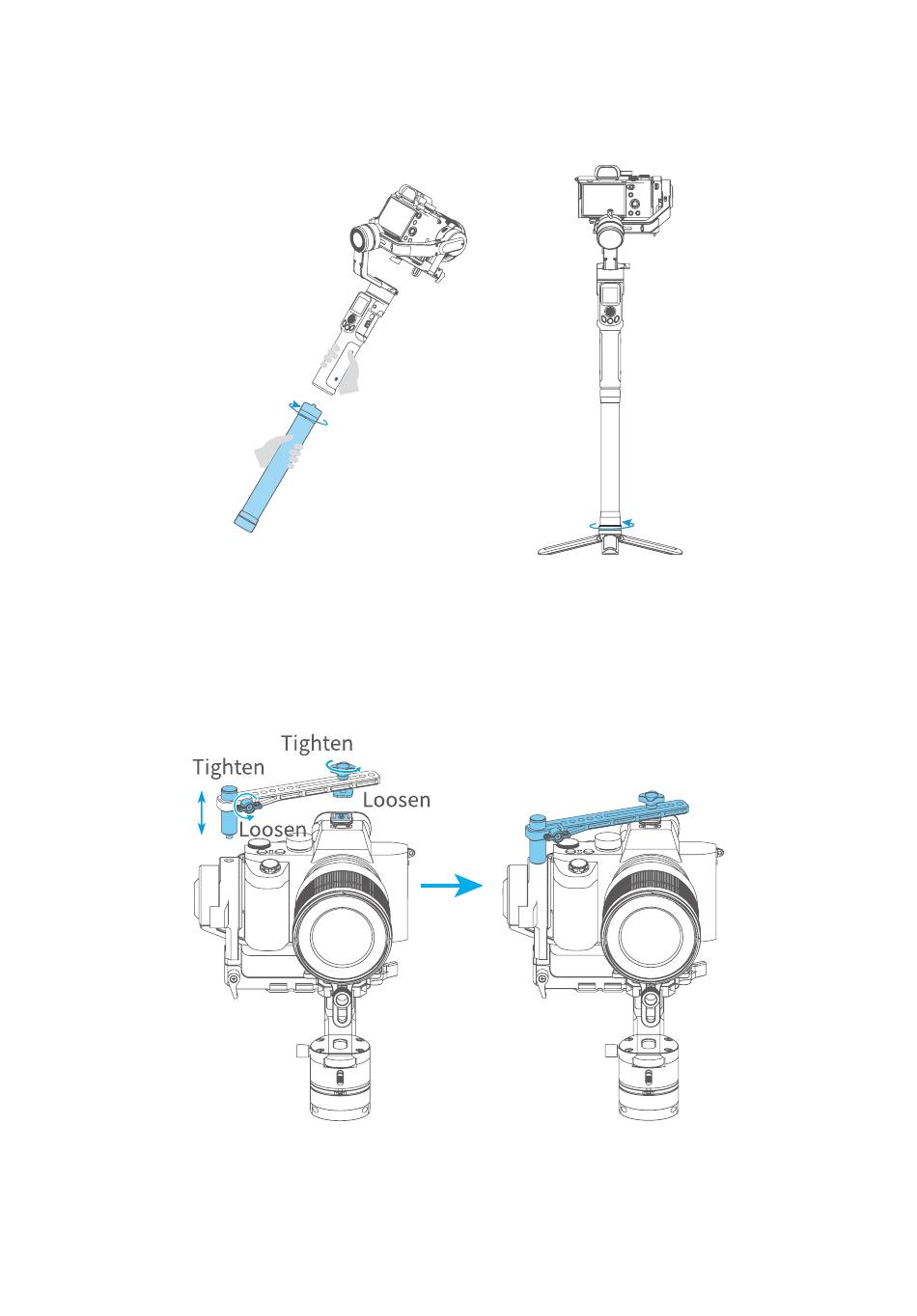 Tighten

Tighten

Loosen

Loosen