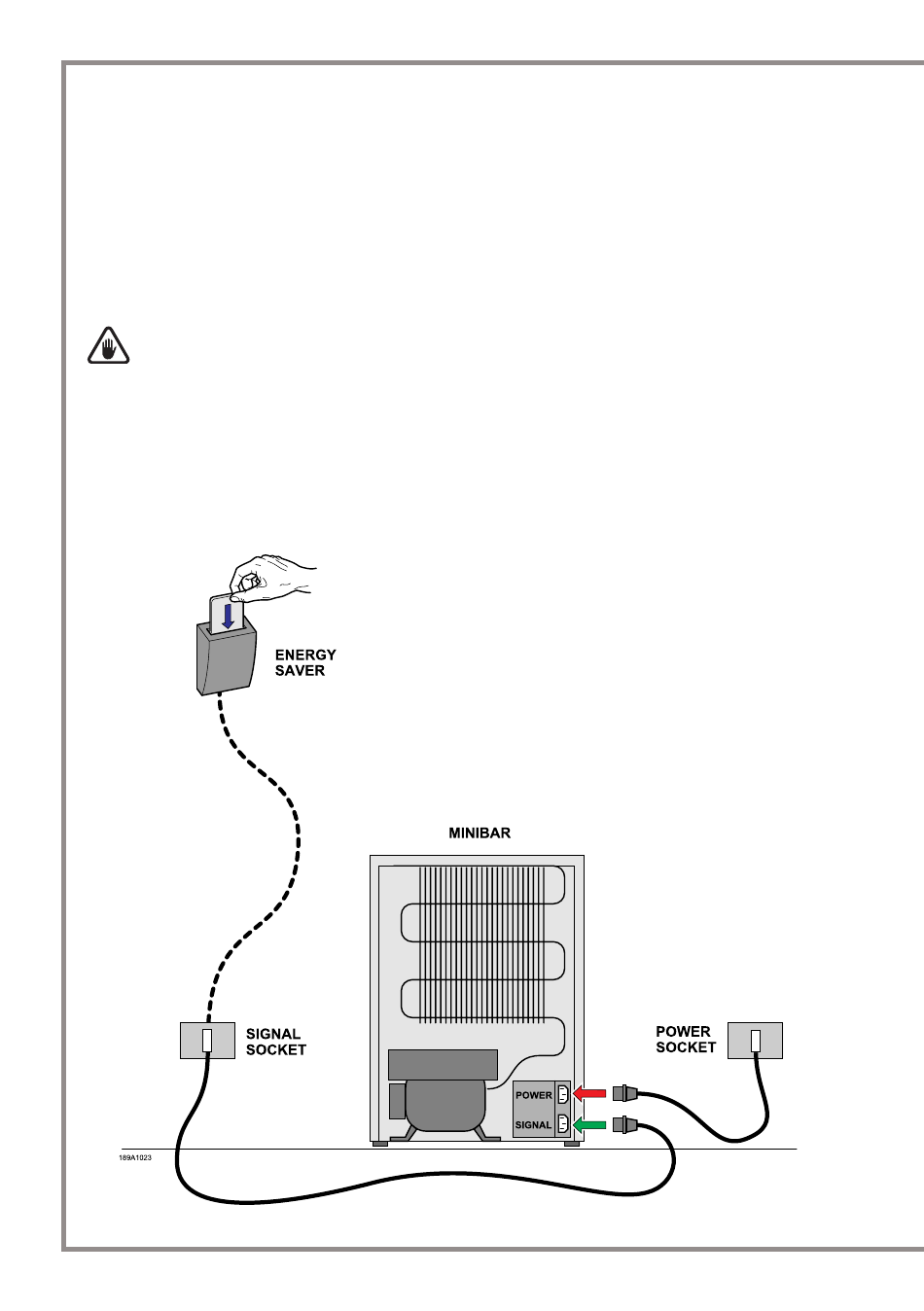 ENERGY SAVER

MINIBAR

SIGNAL SOCKET

POWER SOCKET

POWER

SIGNAL

189A1023