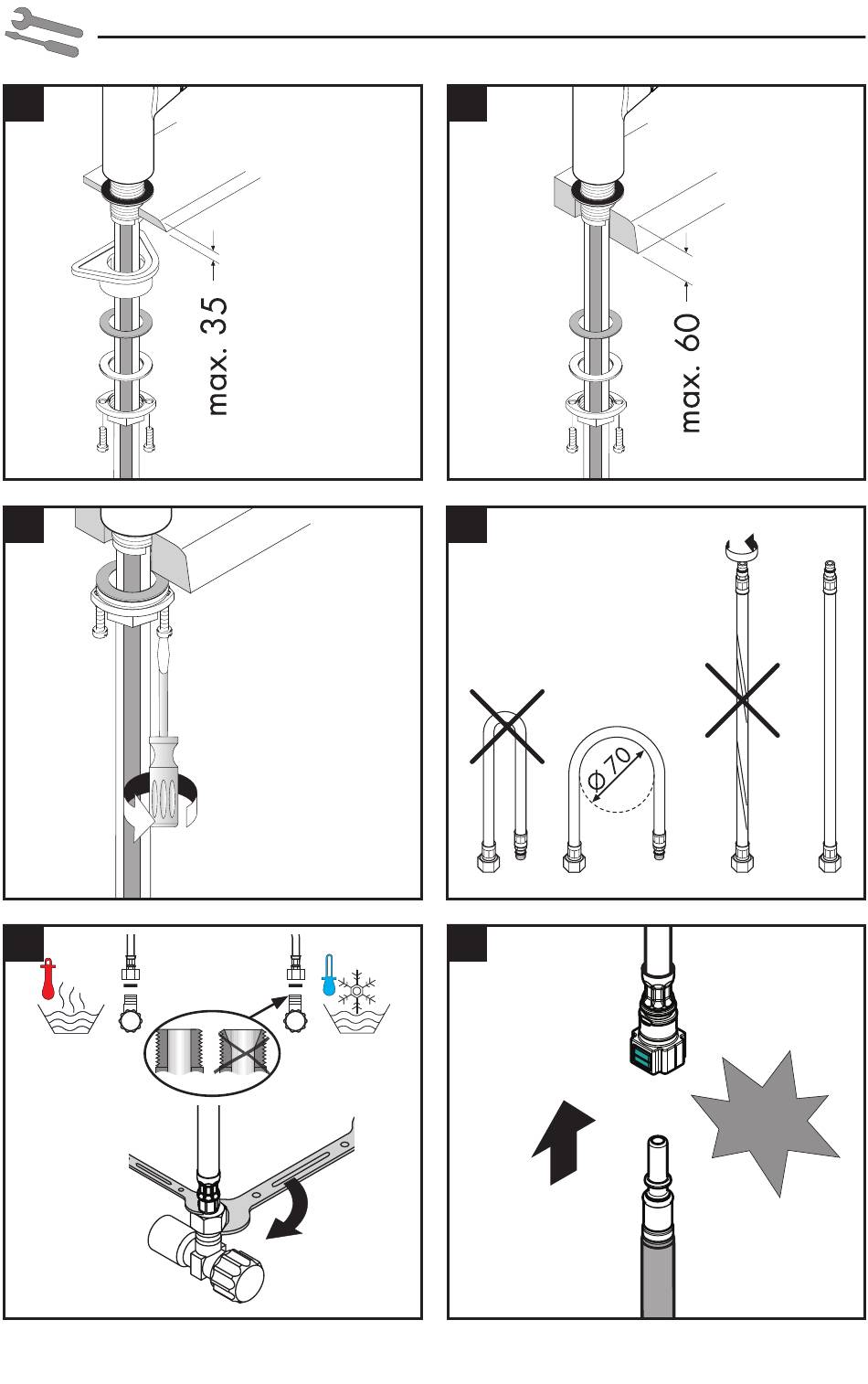 max. 35

max. 60

$\varnothing 70$