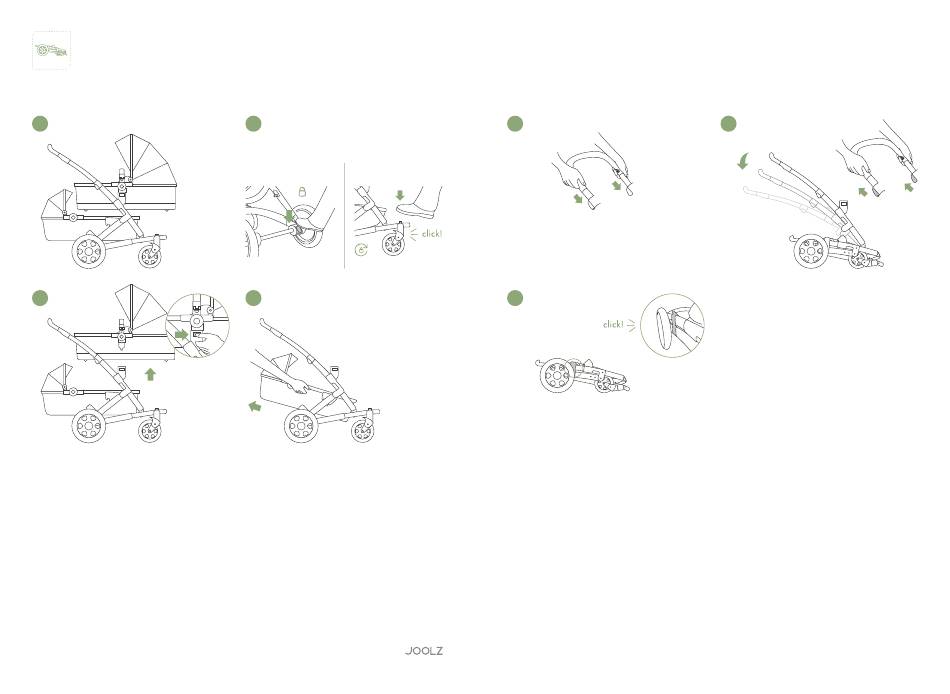 click!

click!

JOOLZ