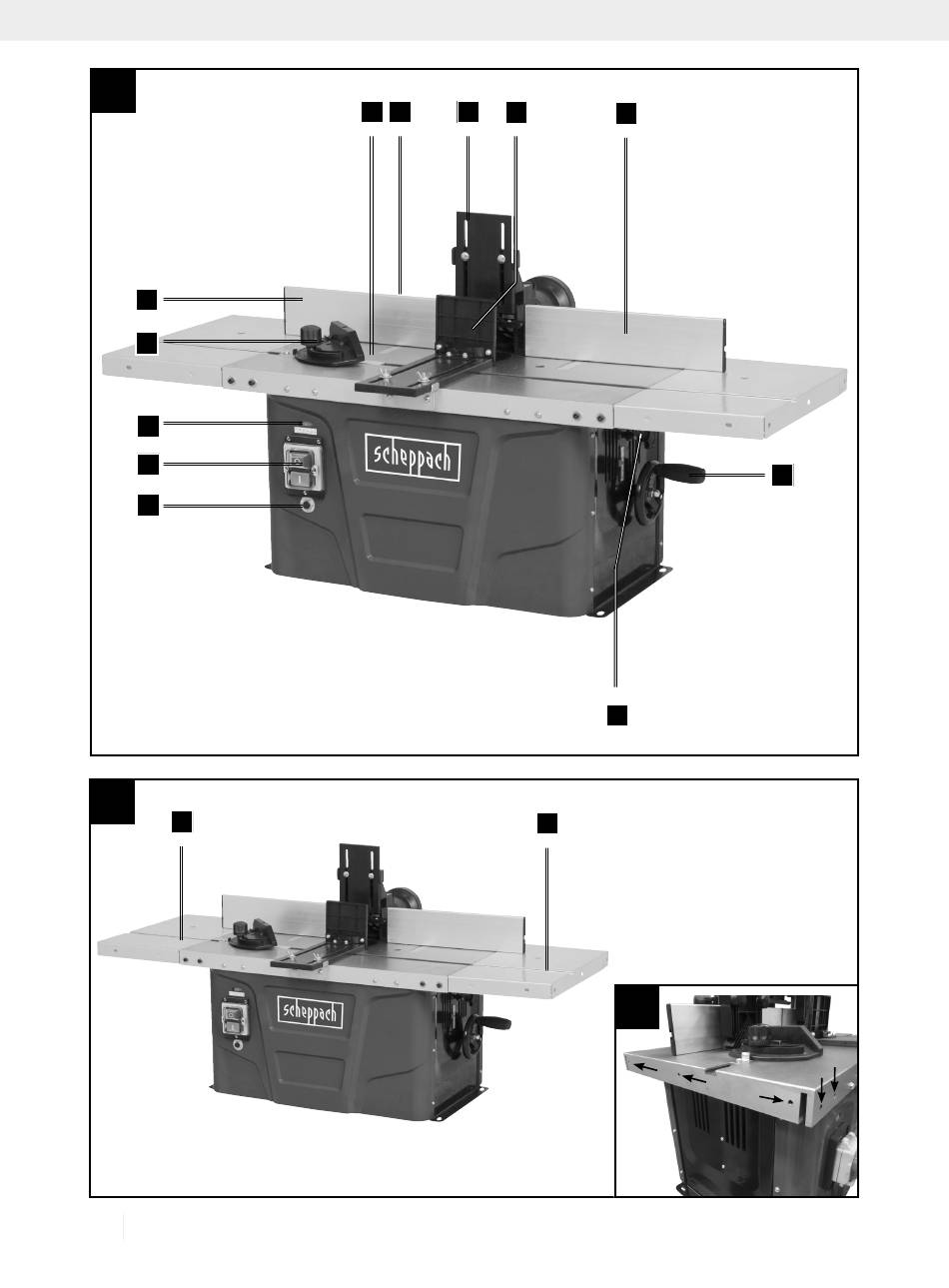 scheppach

scheppach