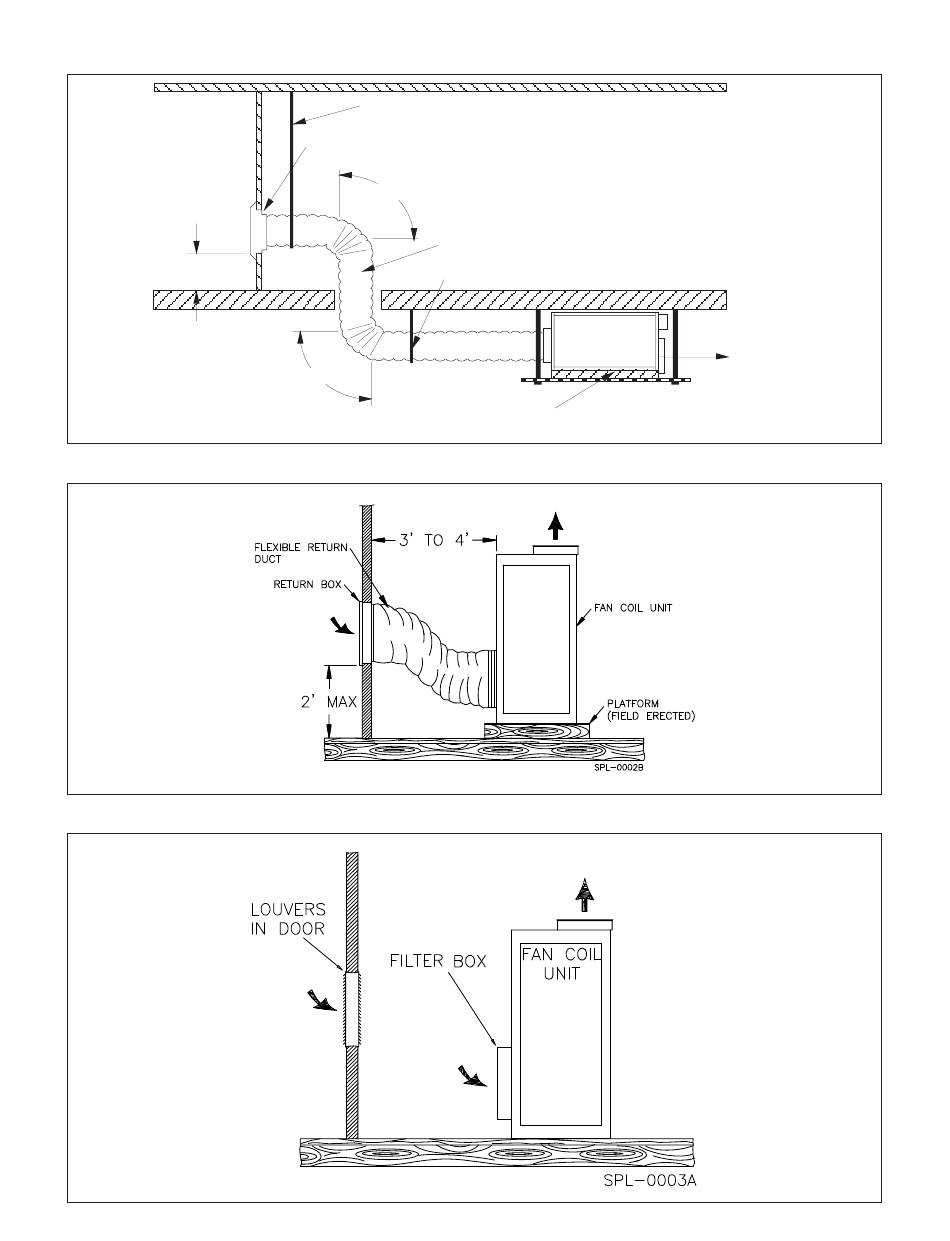 FLEXIBLE RETURN DUCT

3' TO 4'

RETURN BOX

FAN COIL UNIT

2' MAX

PLATFORM (FIELD ERECTED)

SPL-0002B

LOUVERS IN DOOR

FILTER BOX

FAN COIL UNIT

SPL-0003A