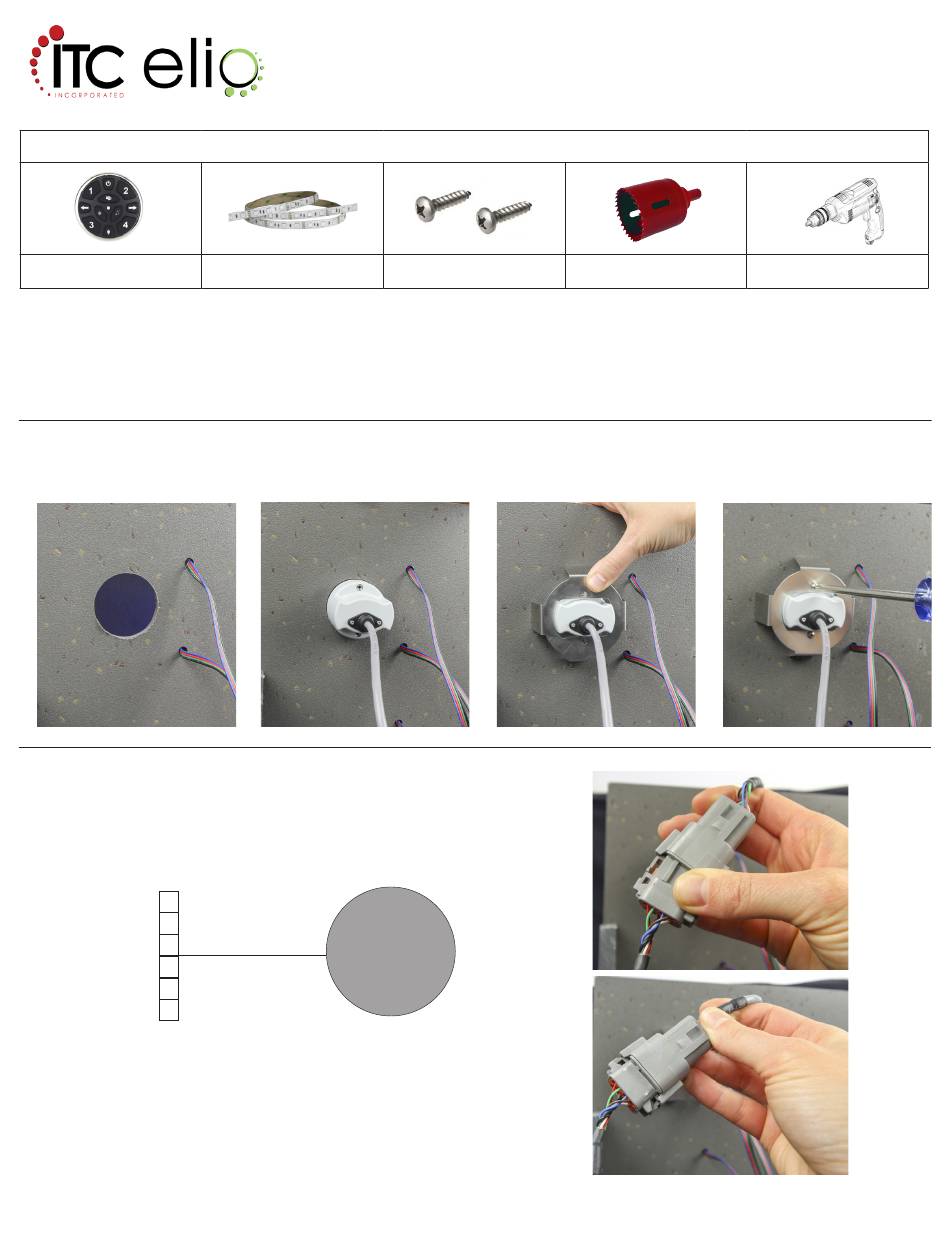 ITC INCORPORATED elio

1 2 3 4