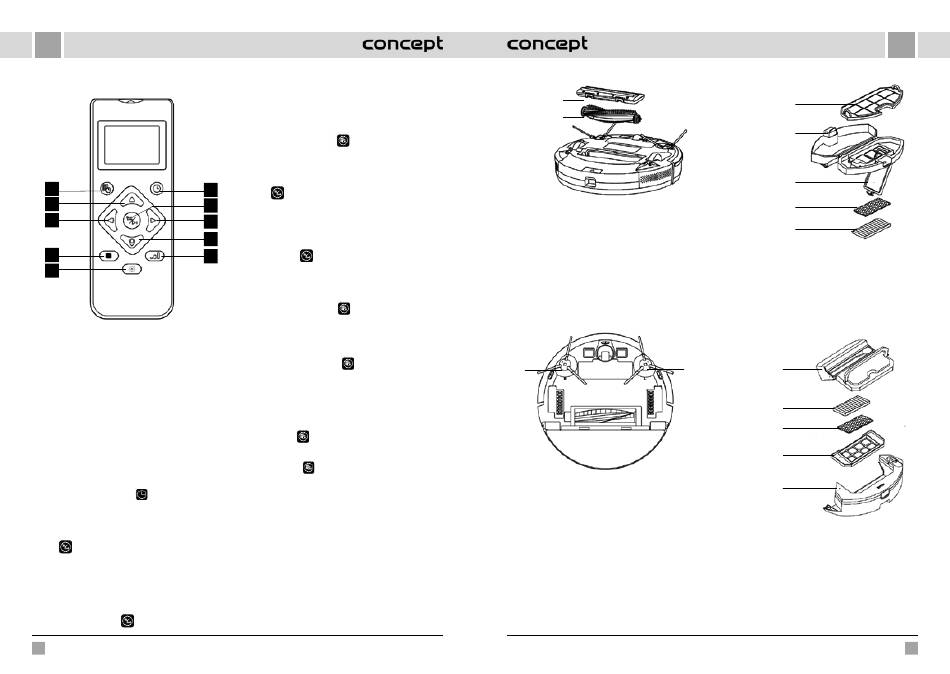 concept

concept