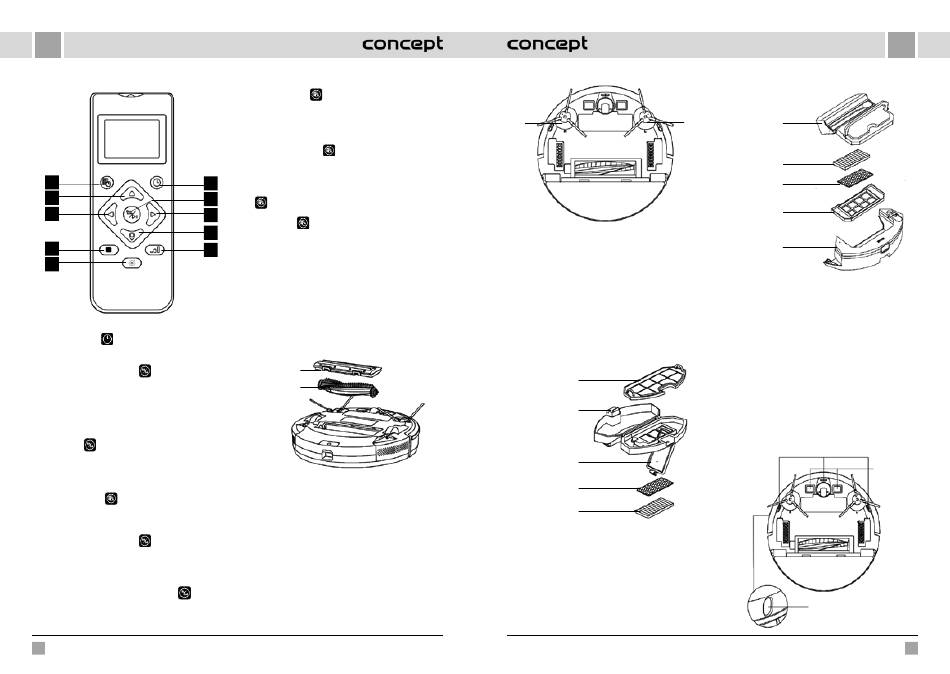 concept

concept