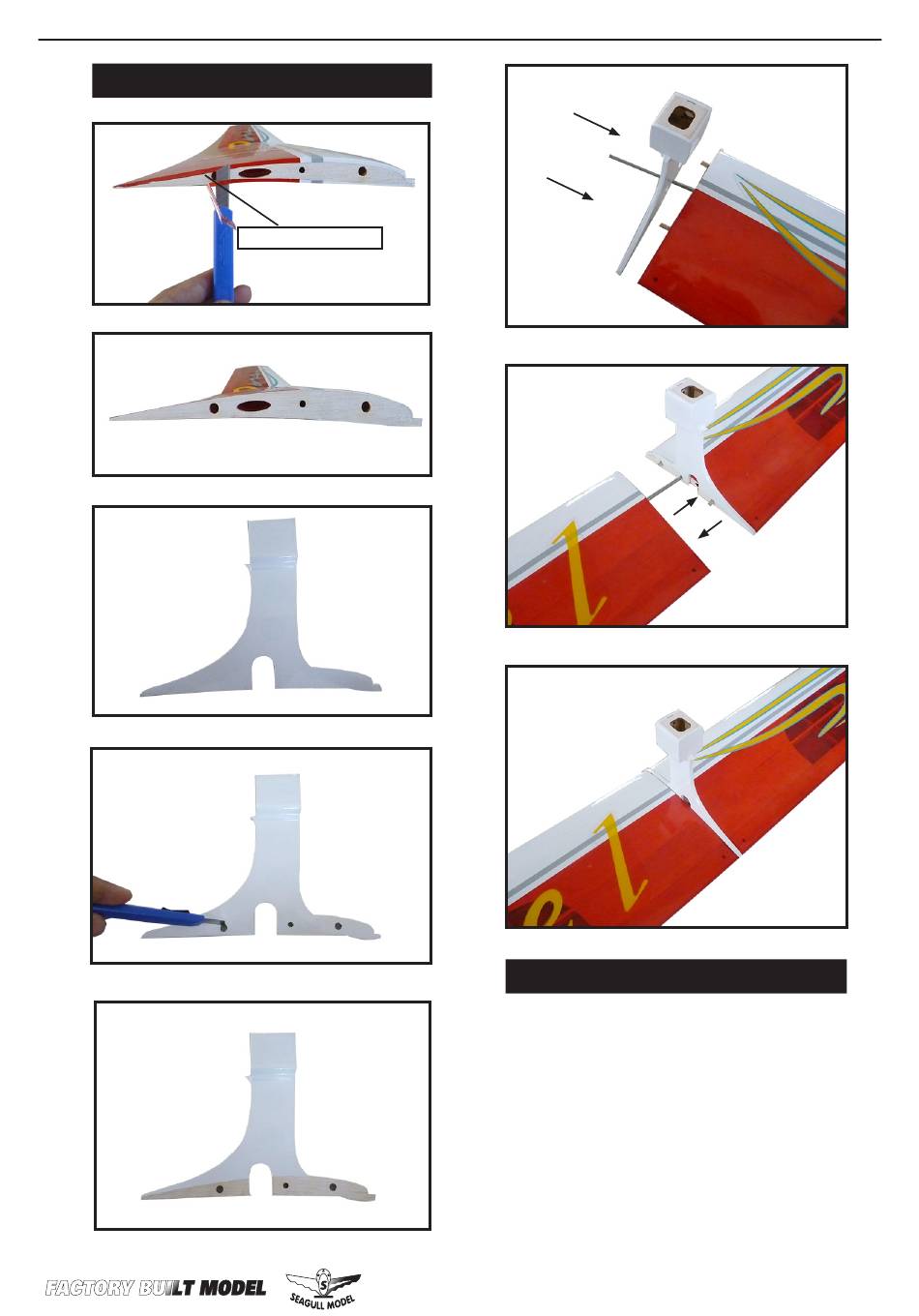 FACTORY BUILT MODEL

SEAGULL MODEL