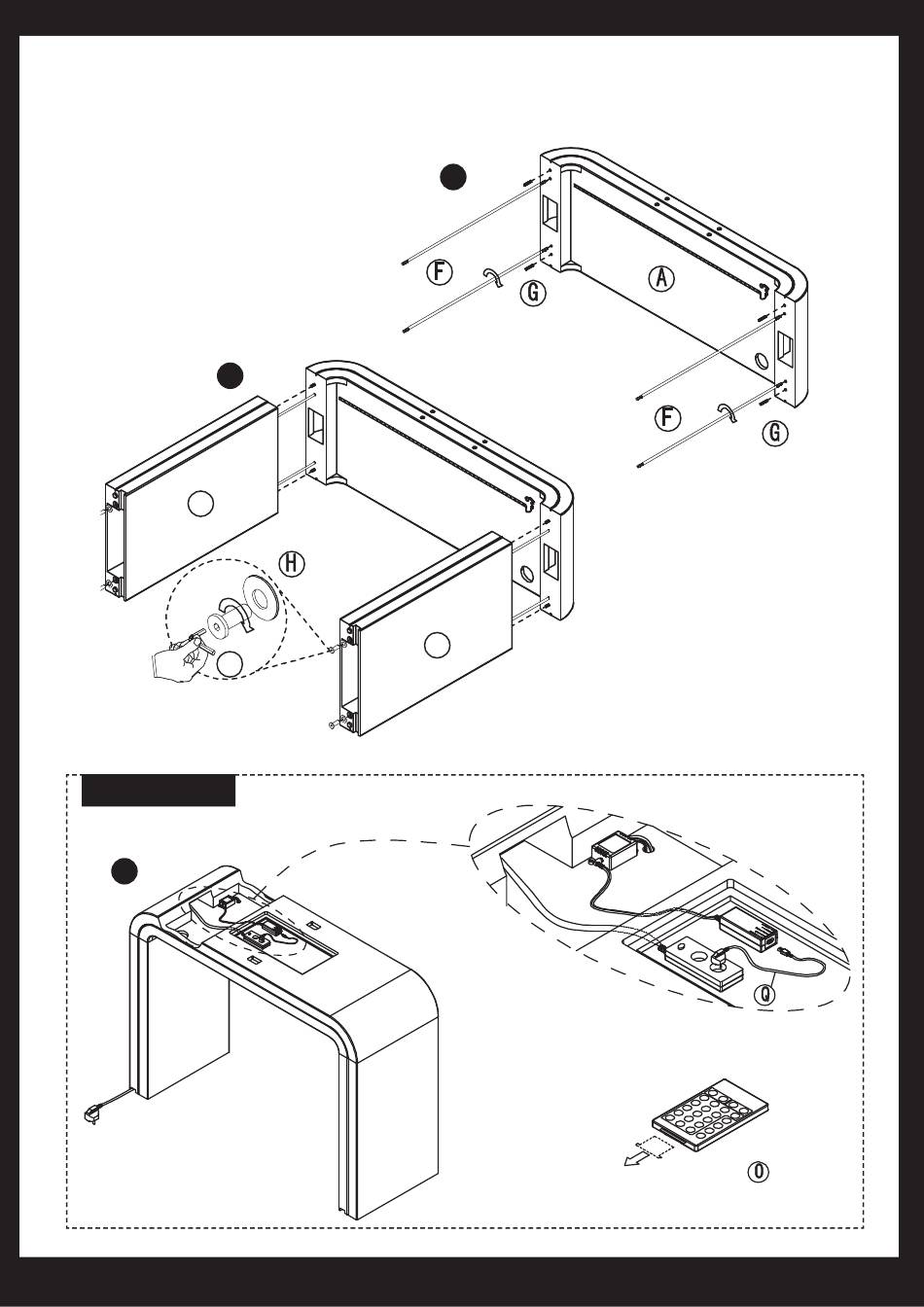 Ⓕ
Ⓖ
Ⓐ
Ⓕ
Ⓖ
Ⓗ
Ⓠ
Ⓞ