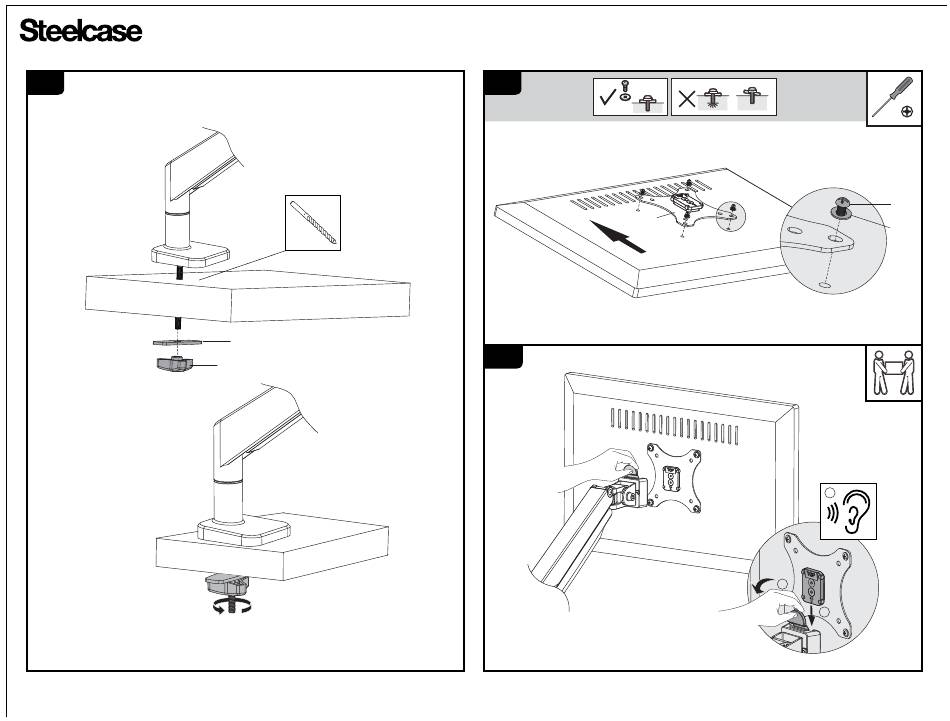 Steelcase