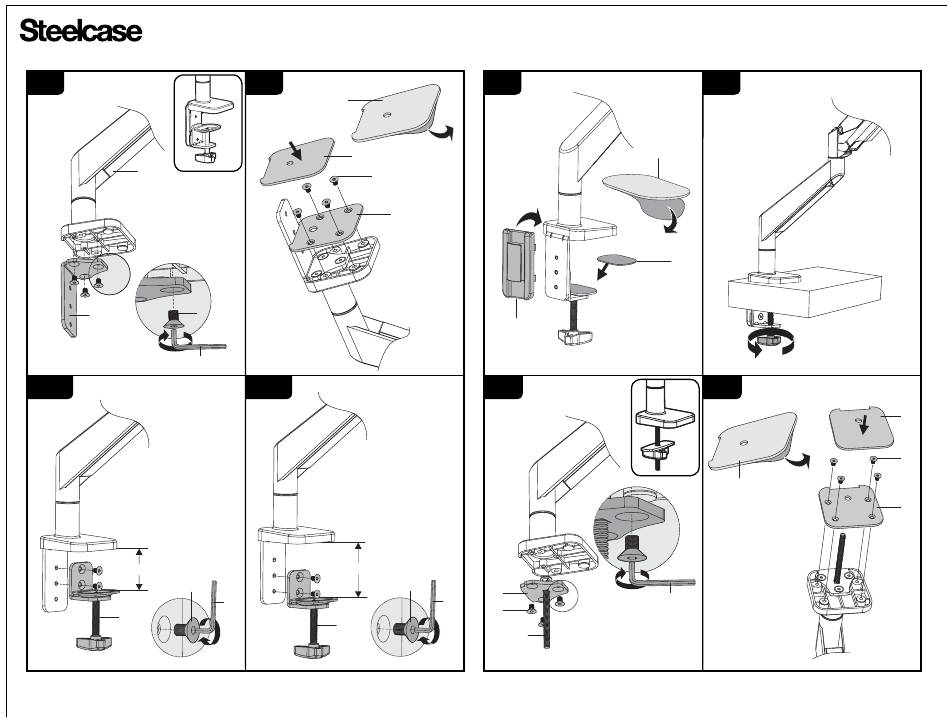 Steelcase