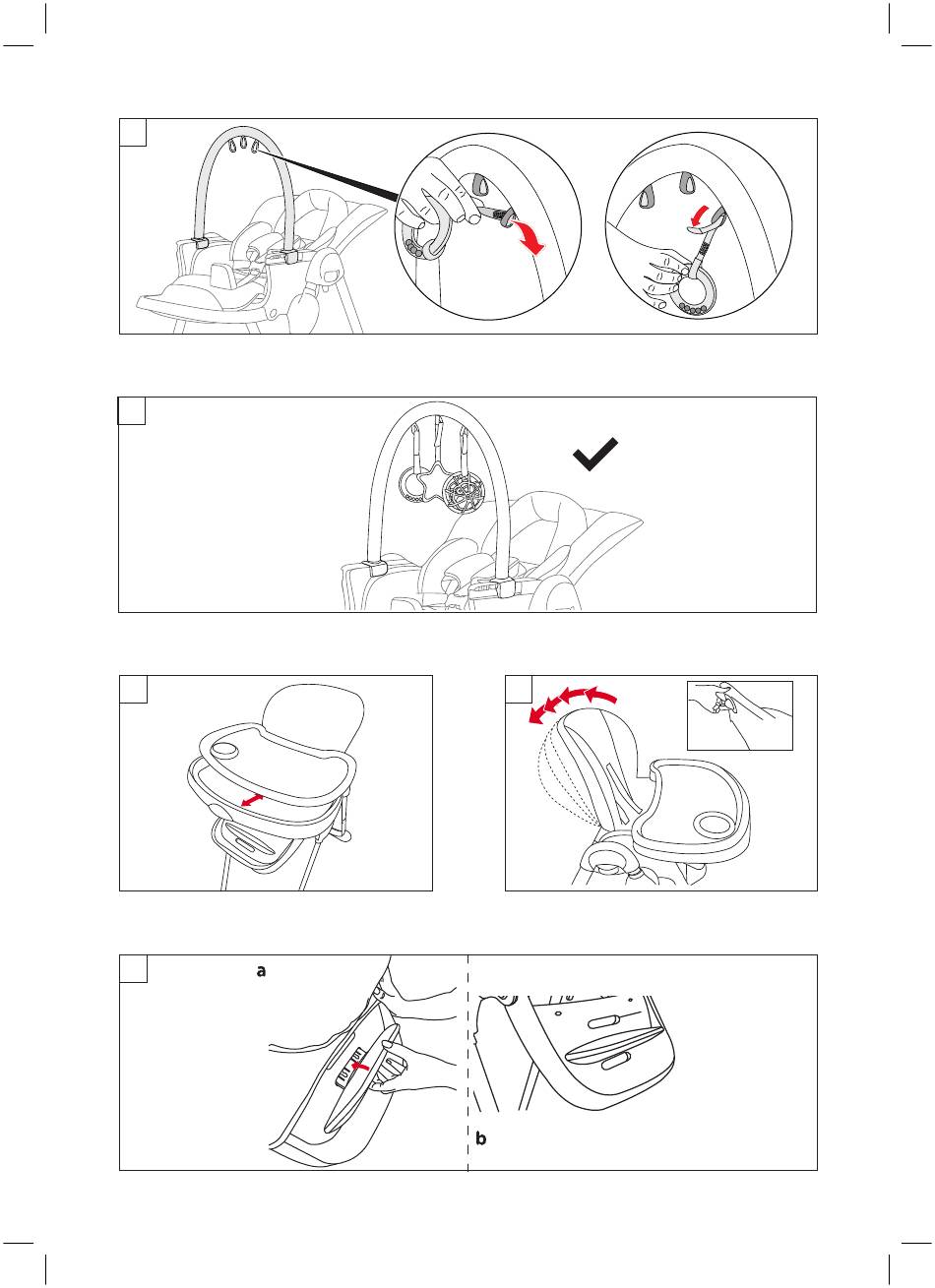 a

b