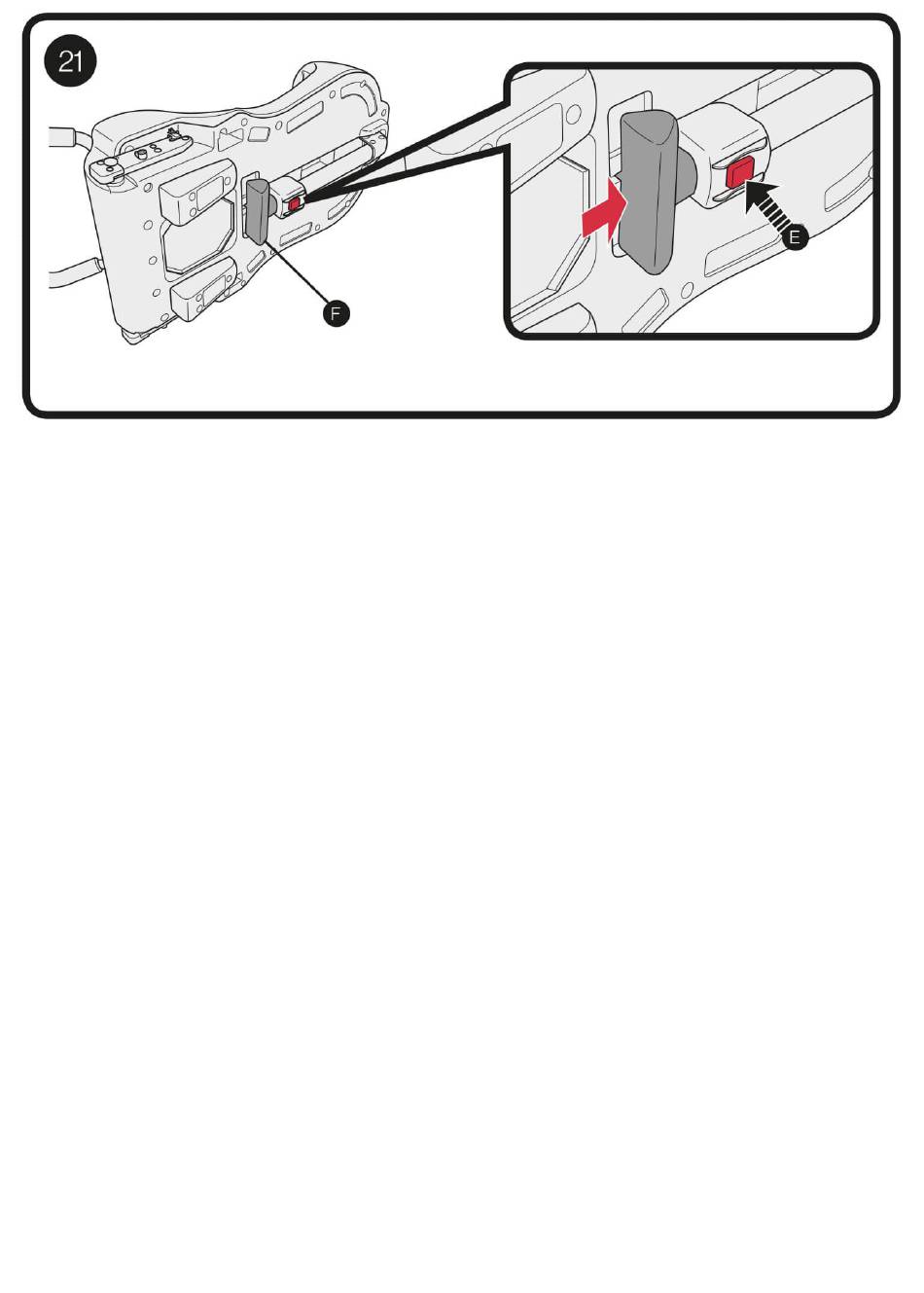 21

F

E