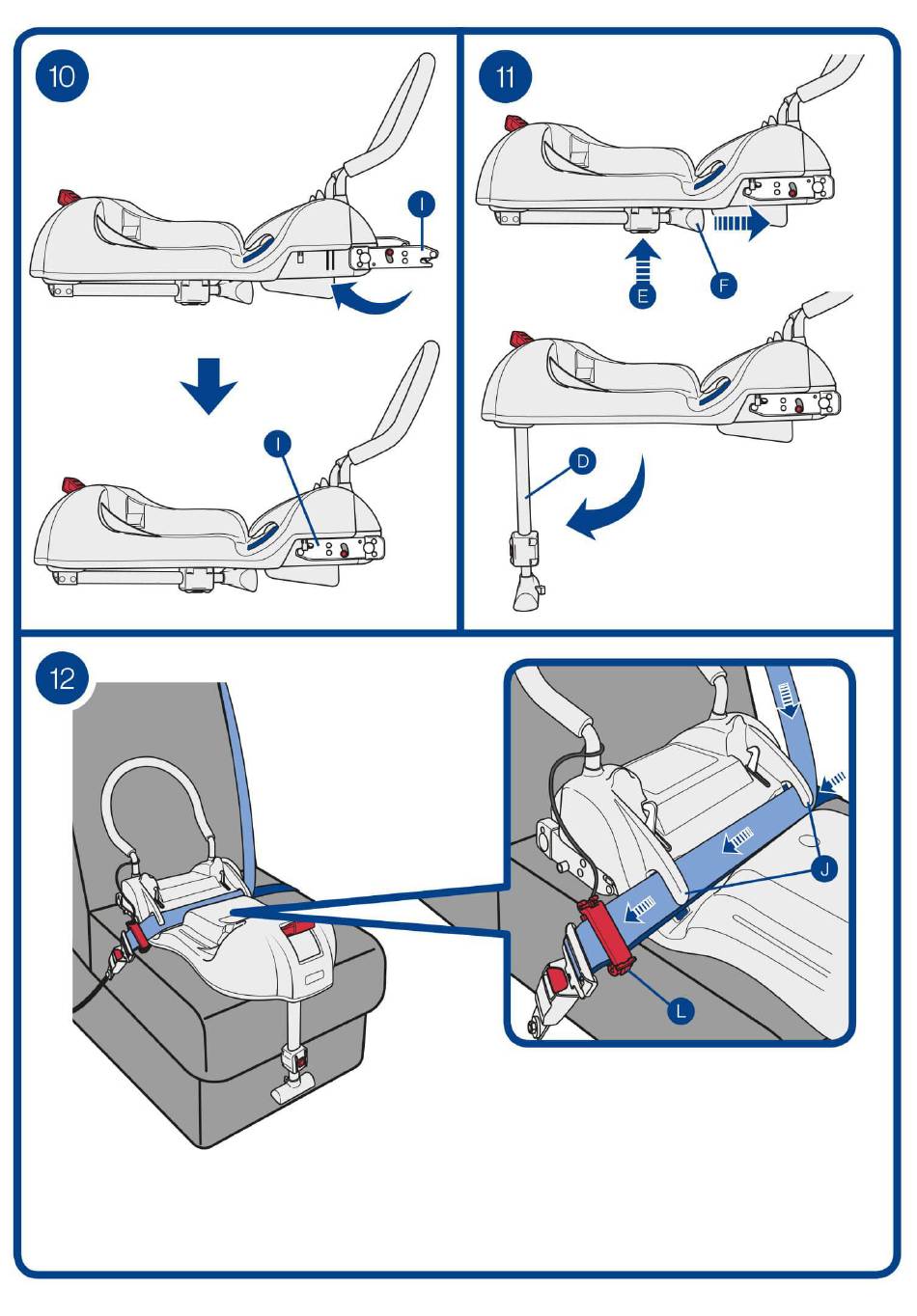 10

I

I

11

E

F

D

12

J

L