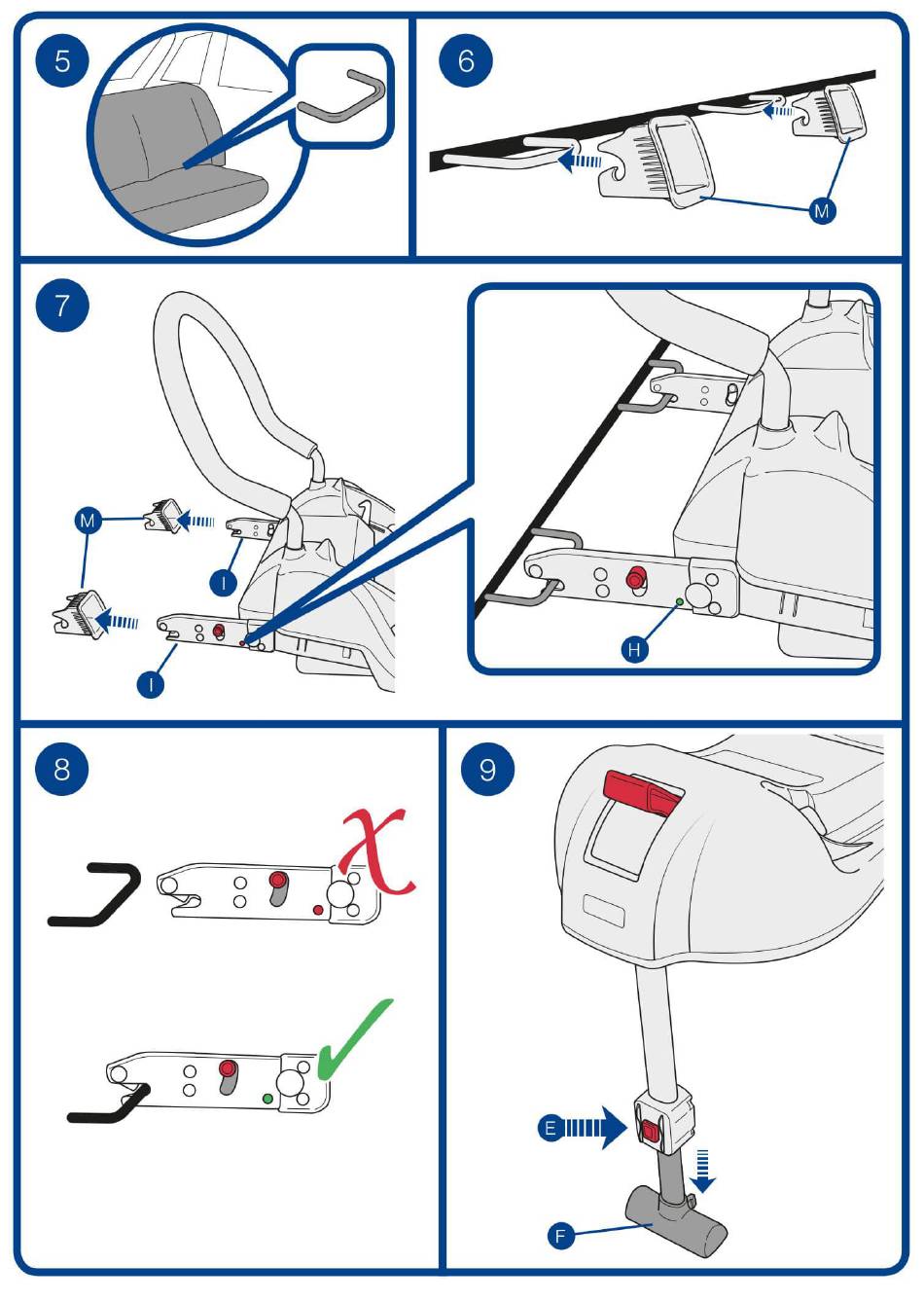 5

6

M

7

M

I

I

H

8

9

E

F