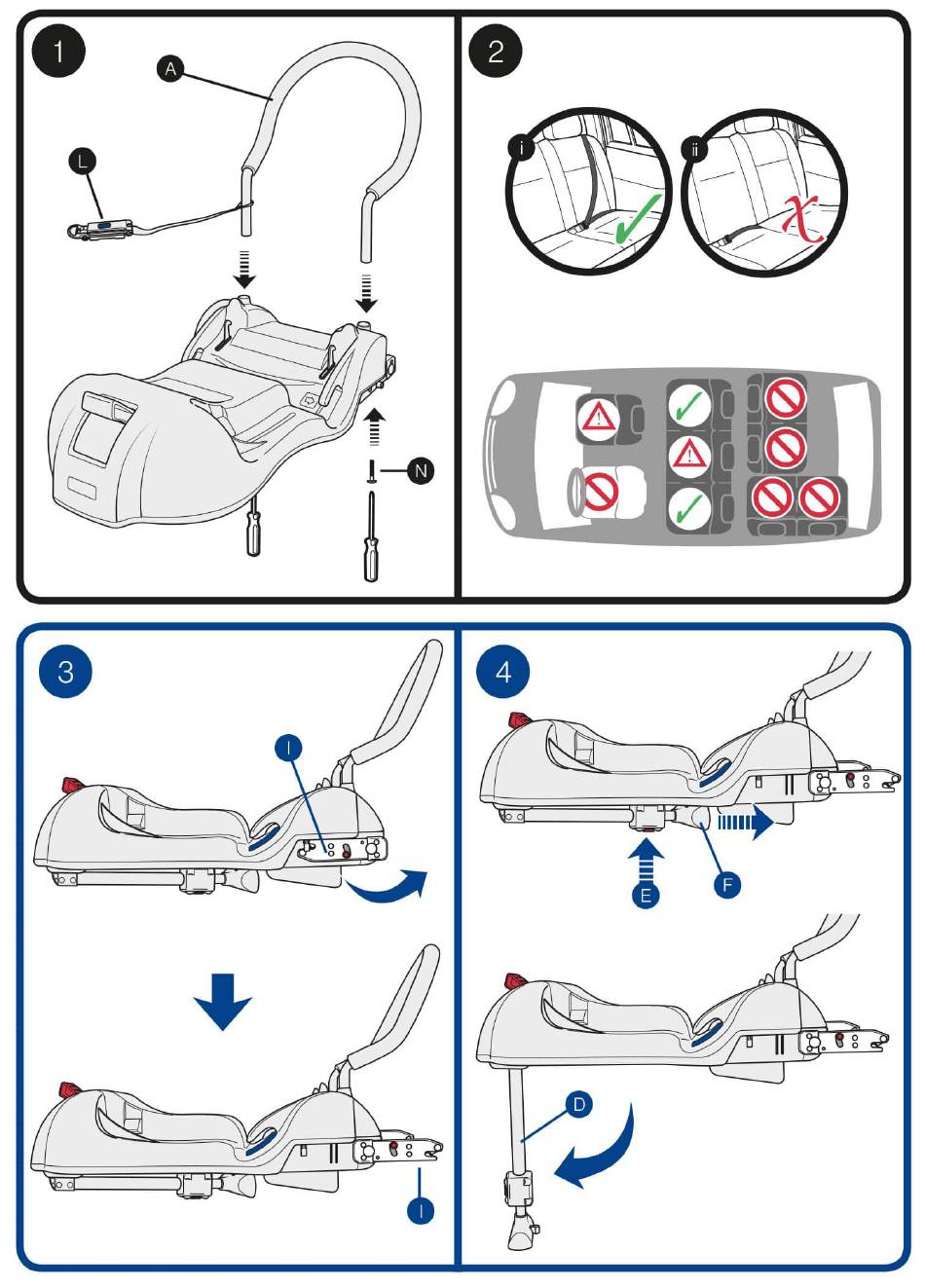 1
A
L
N
2
i
ii
3
I
I
4
E
F
D