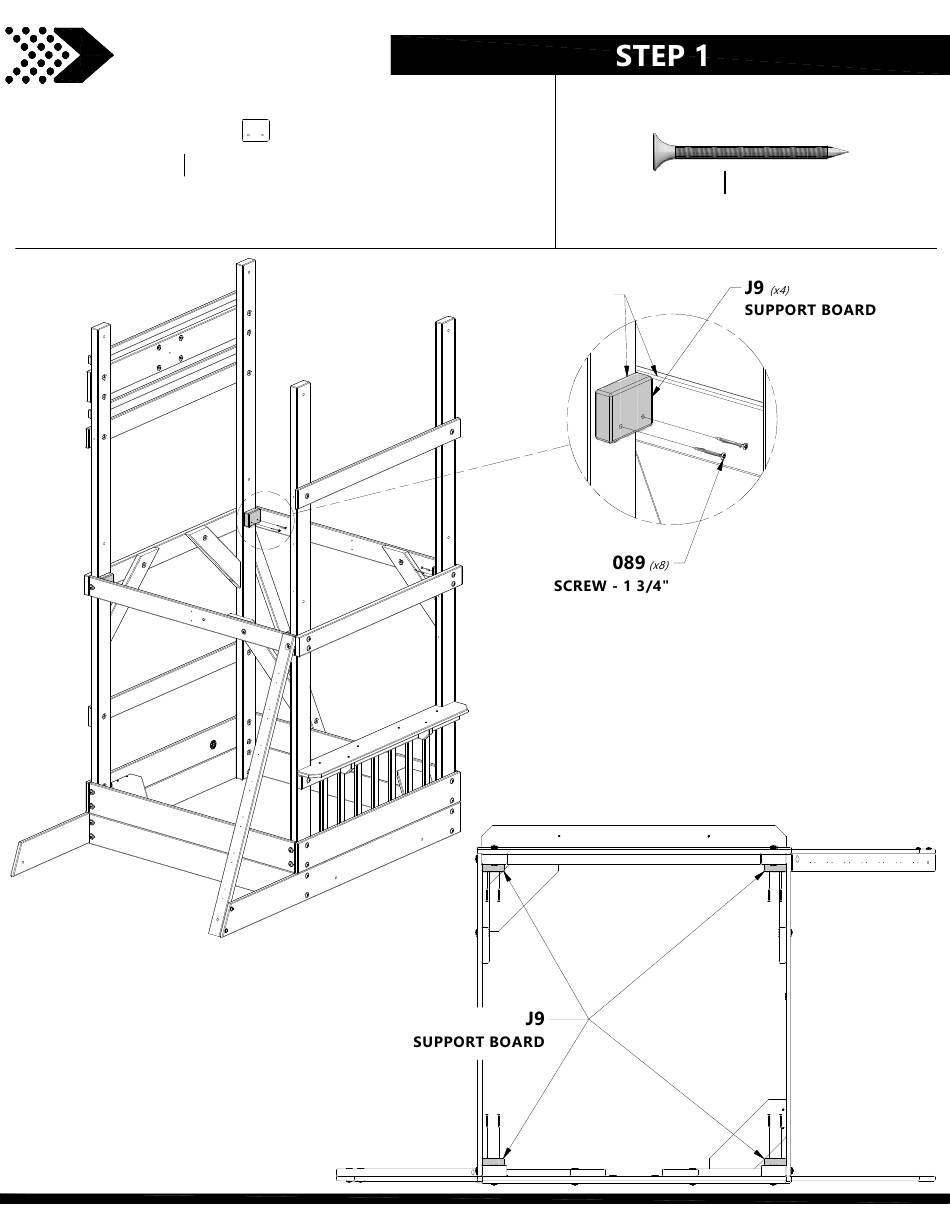 STEP 1

J9 (x4)
SUPPORT BOARD

089 (x8)
SCREW - 1 3/4"

J9
SUPPORT BOARD